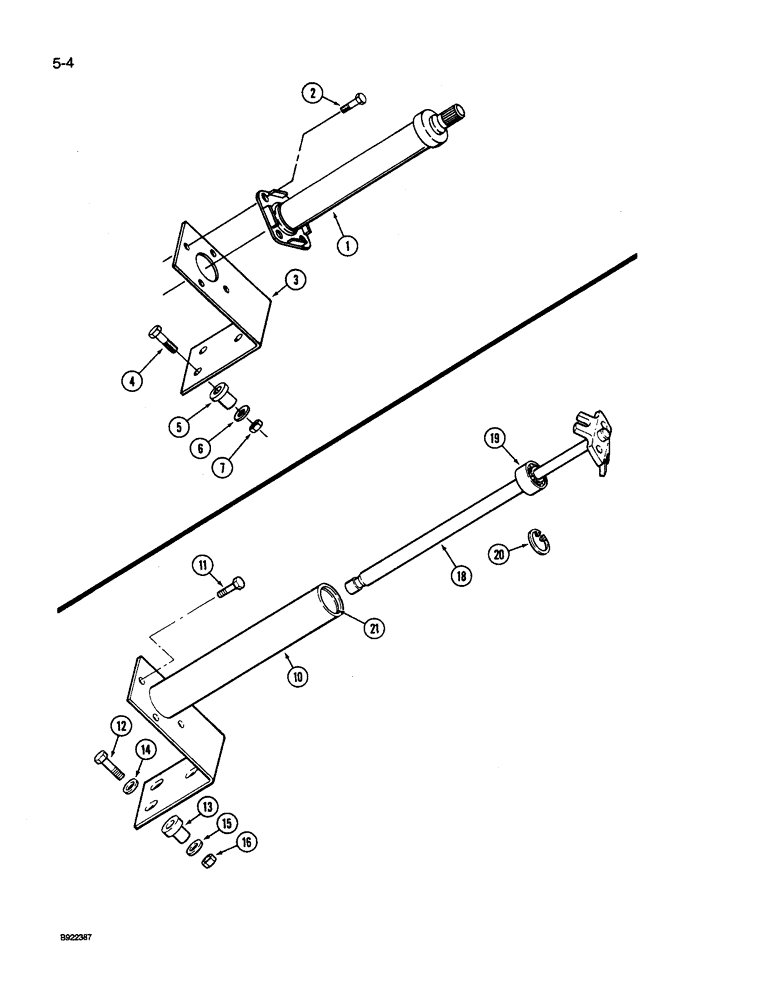 5-4

2
1
3
4
5
6
7

19
20
18
11
21
10
12
14
13
15
16

B922387