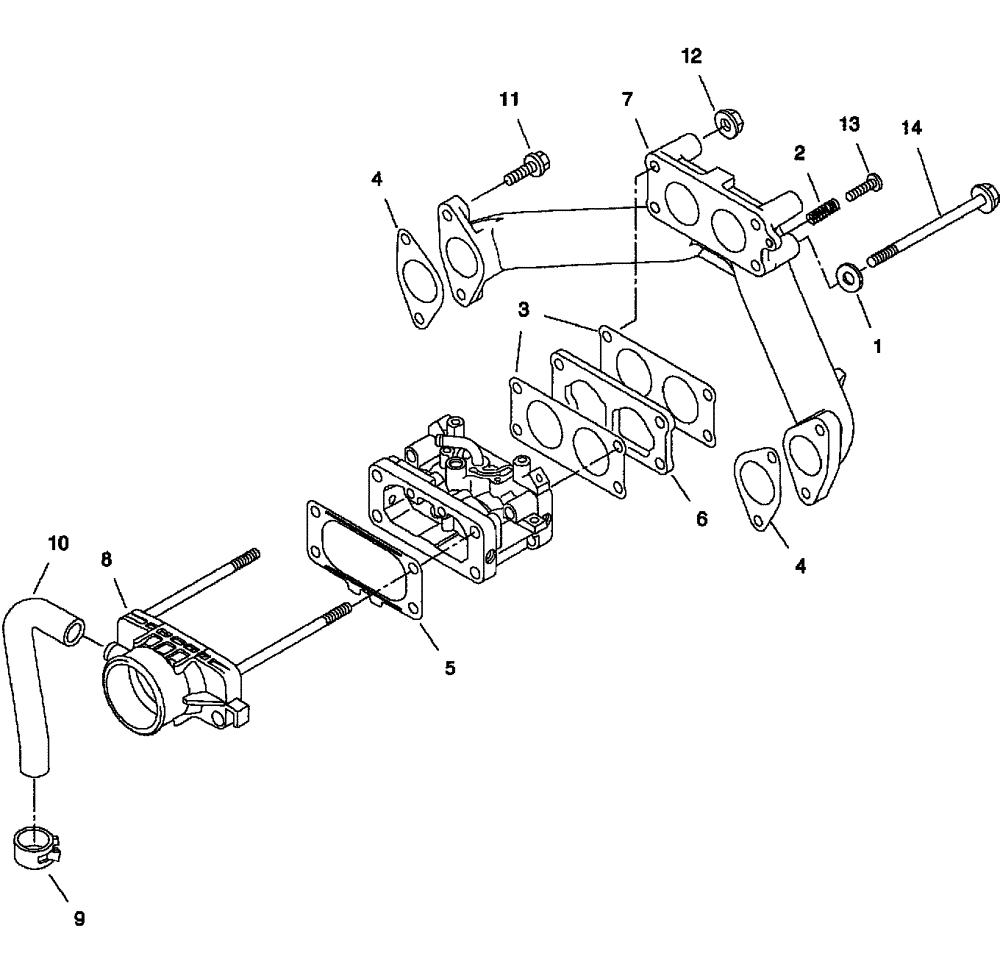 12
11
7
13
14
2
4
1
3
3
6
4
10
8
5
9