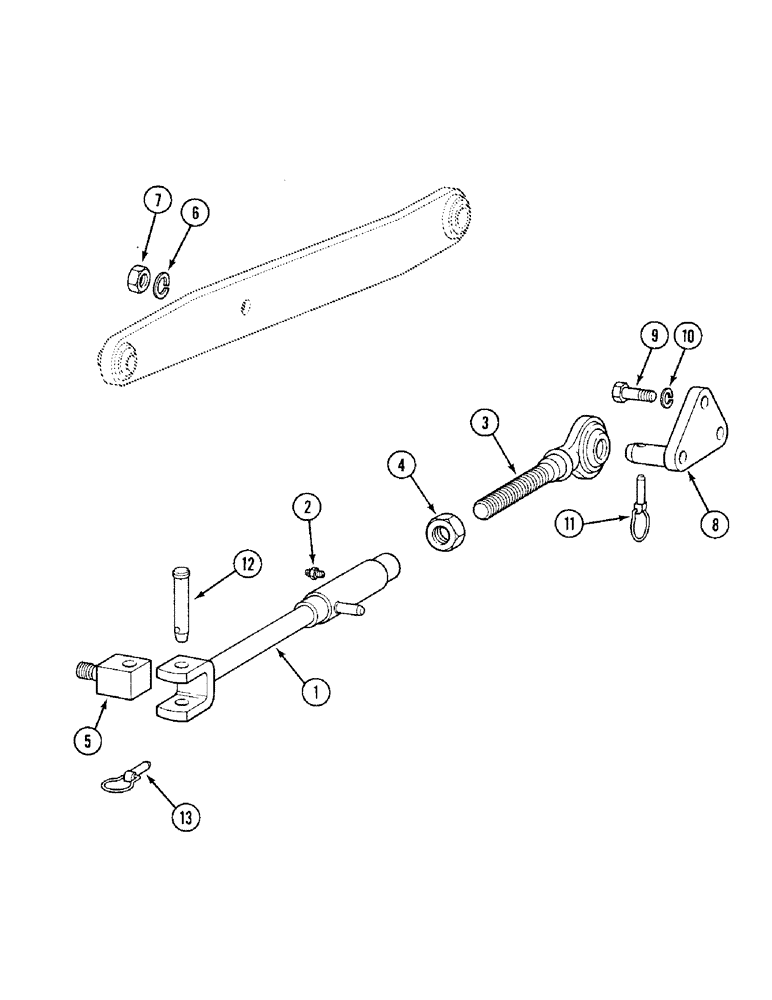 7
6
9
10
3
4
8
11
2
12
1
5
13