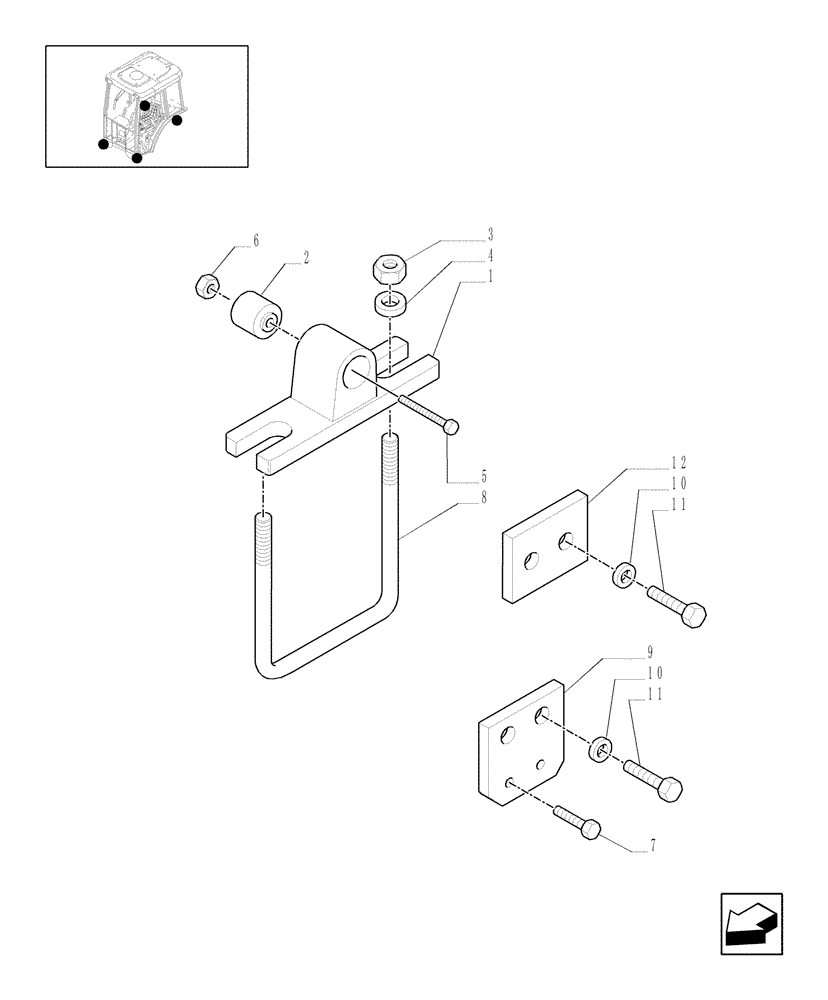 6
2
3
4
1
5
8
12
10
11
9
10
11
7