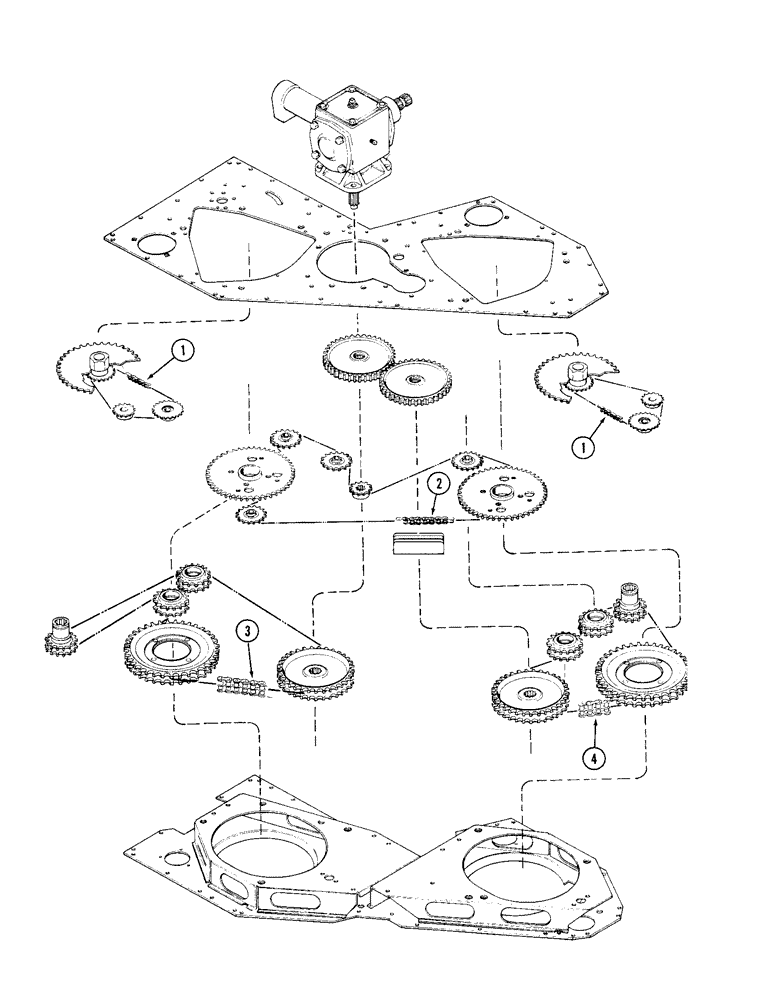 1
1
2
3
4