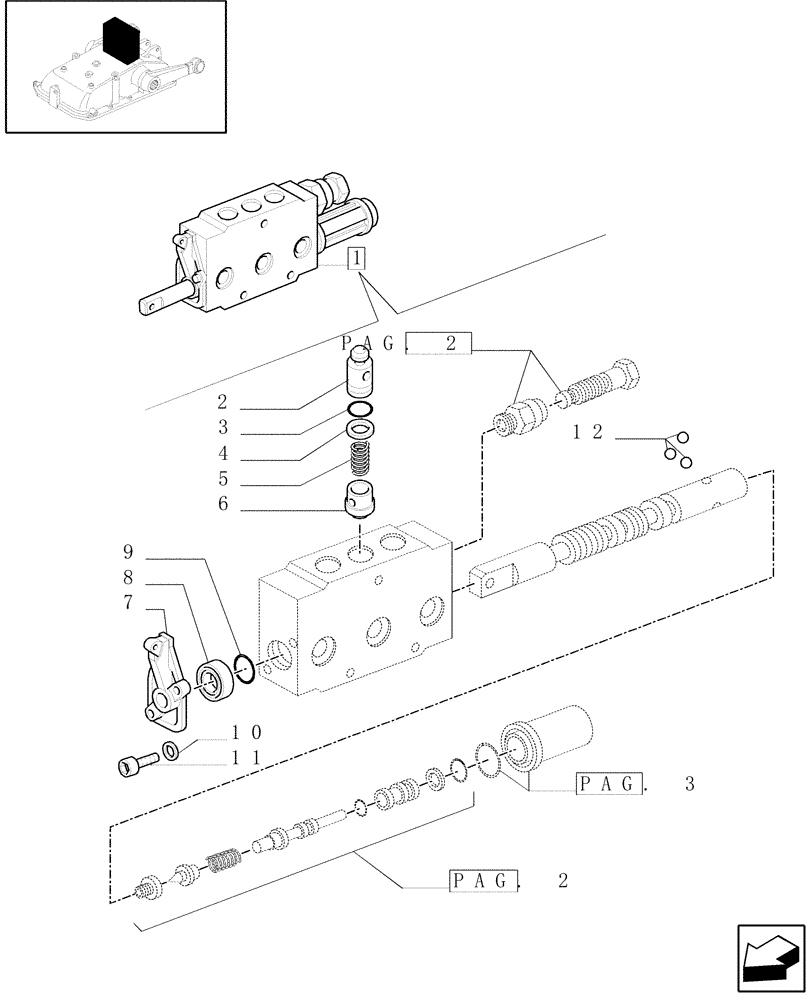 1

PAG. 2

2
3
4
5
6

12

9
8
7

10
11

PAG. 3

PAG. 2