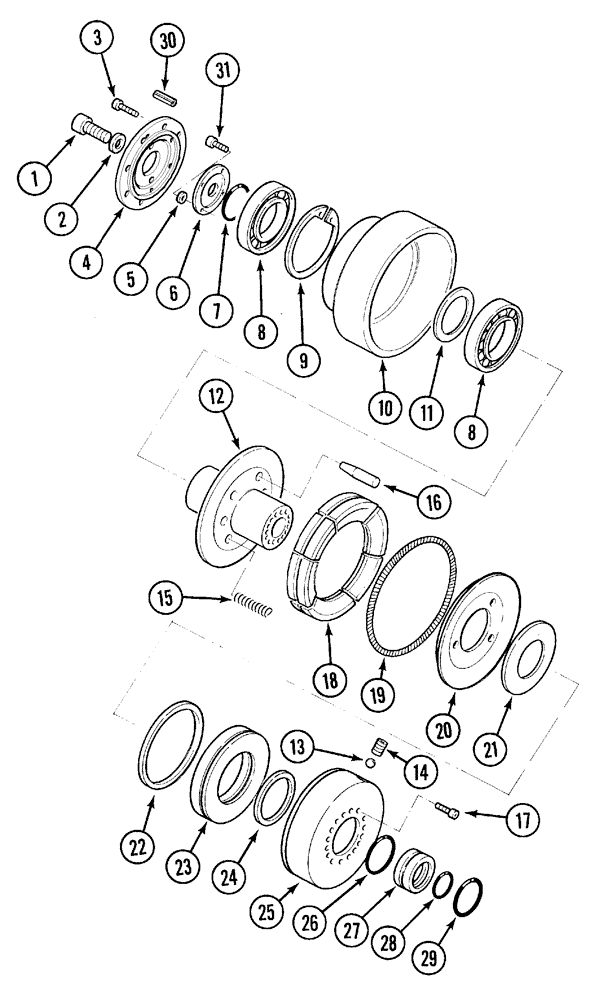 3
30
31
1
2
4
5
6
7
8
9
10
11
8
12
16
15
18
19
20
21
13
14
17
22
23
24
25
26
27
28
29