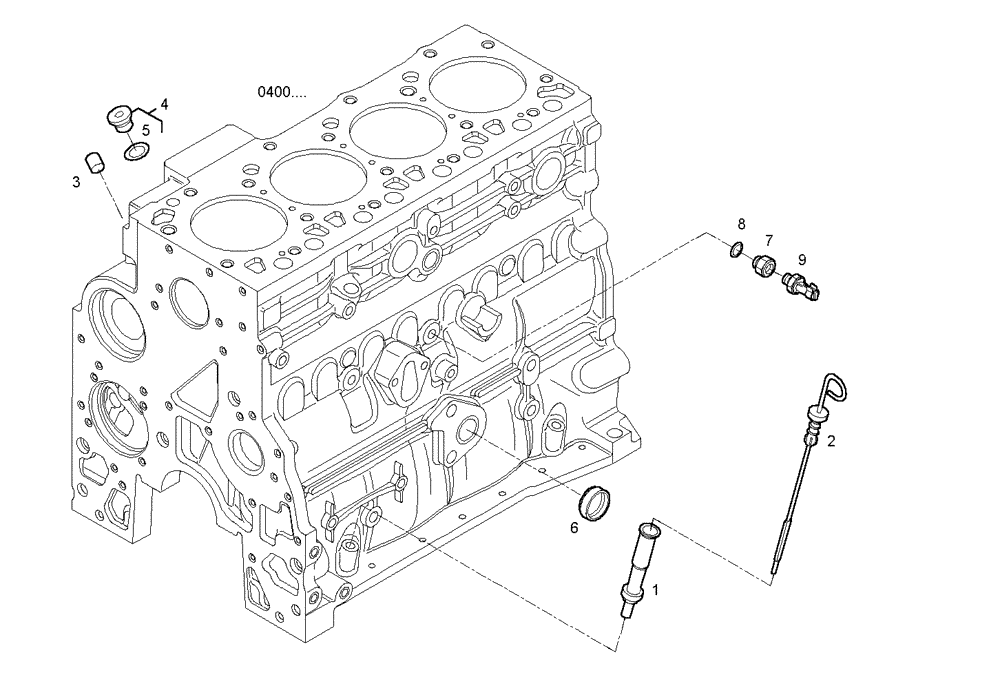 0400....
4
5
3
8
7
9
2
6
1