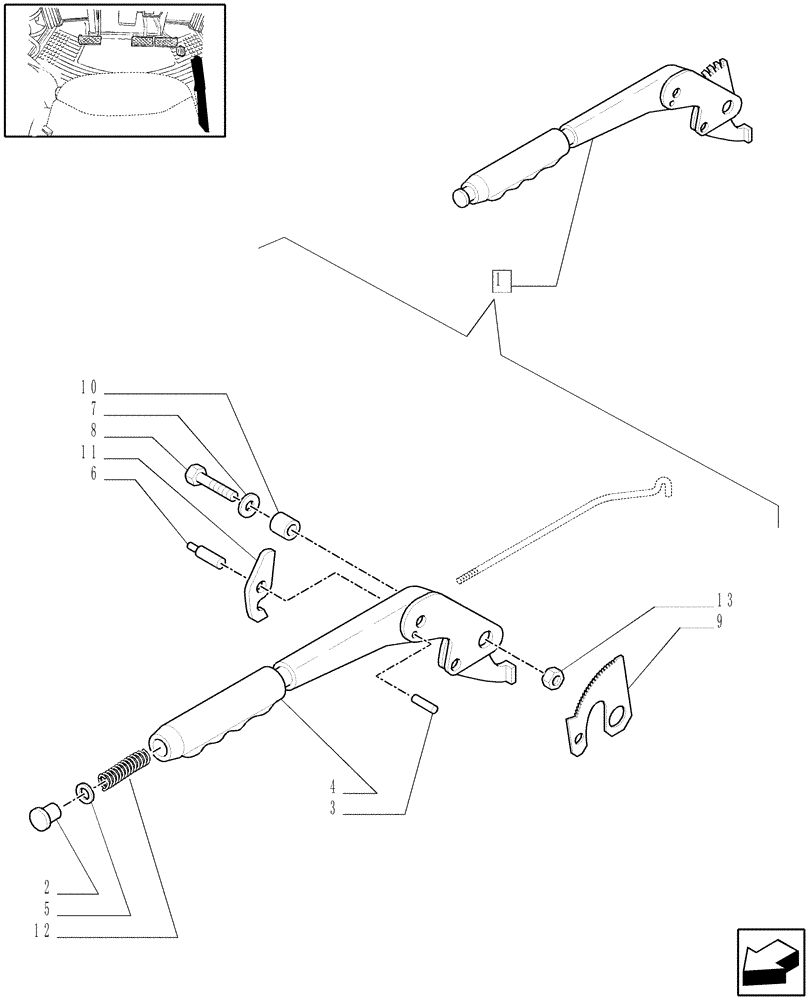 1
10
7
8
11
6
13
9
4
3
2
5
12