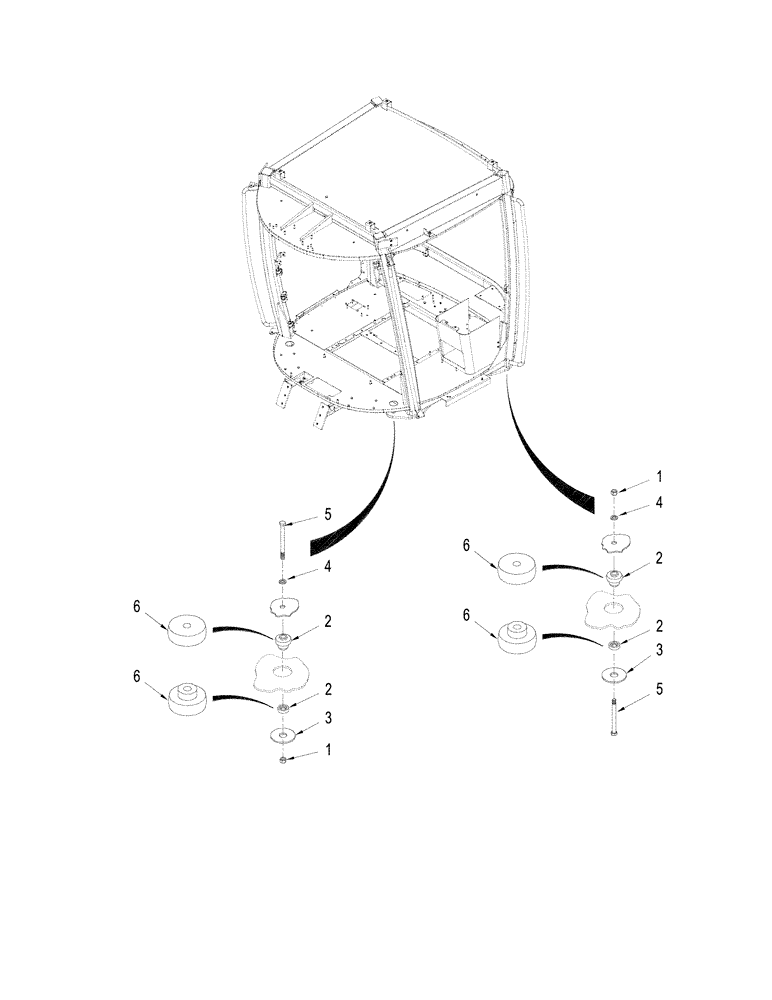 5
4
6
2
6
2
3
1
1
4
6
2
6
2
3
5