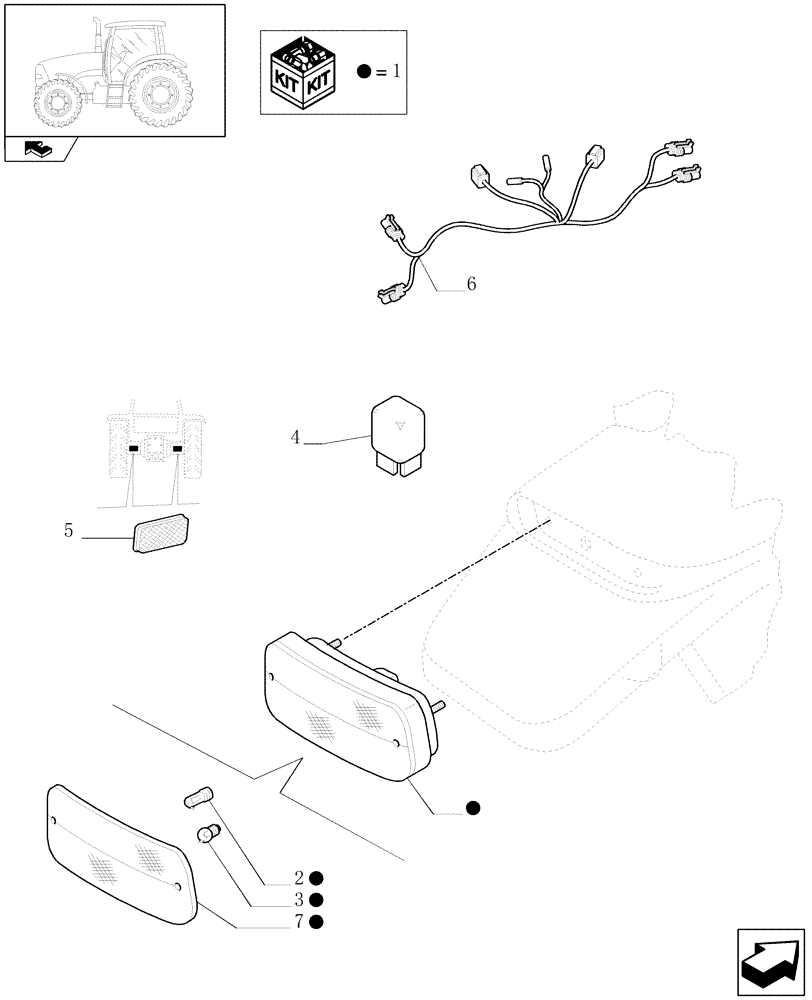 KIT KIT
● = 1

6

4

5

●

2 ●
3 ●
7 ●