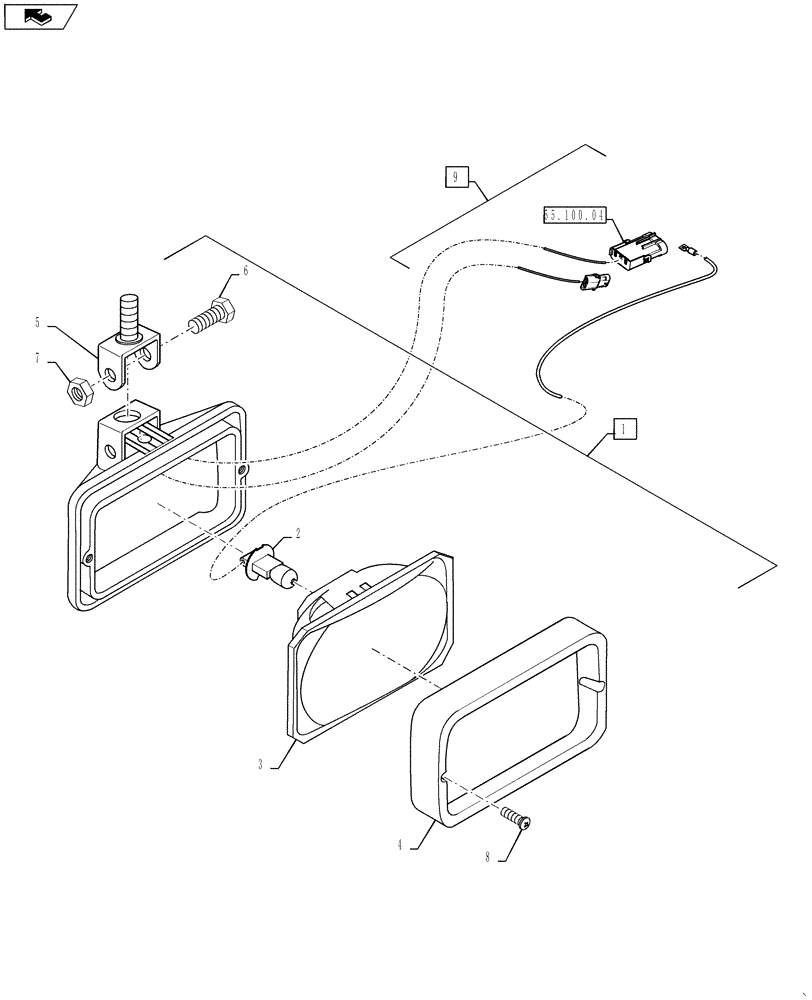 9
55.100.04
6
5
7
1
2
3
4
8