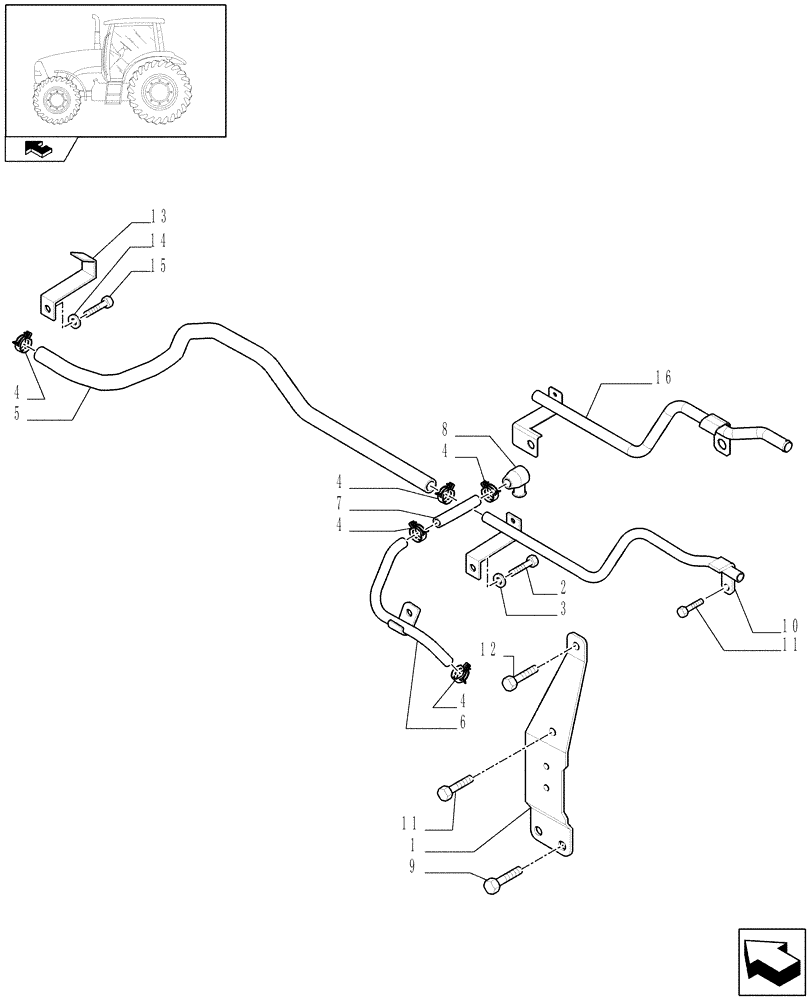 13
14
15
4
5
16
8
4
4
7
4
2
3
10
11
12
4
6
11
1
9