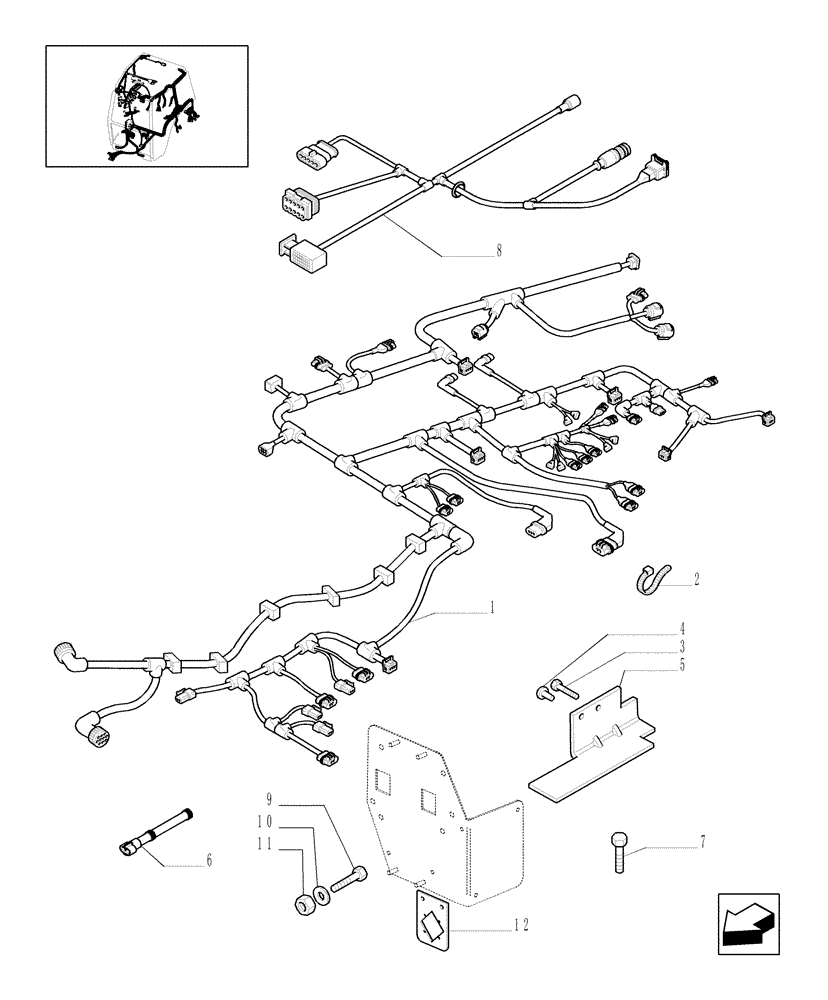 8
2
1
4
3
5
9
10
11
6
7
12