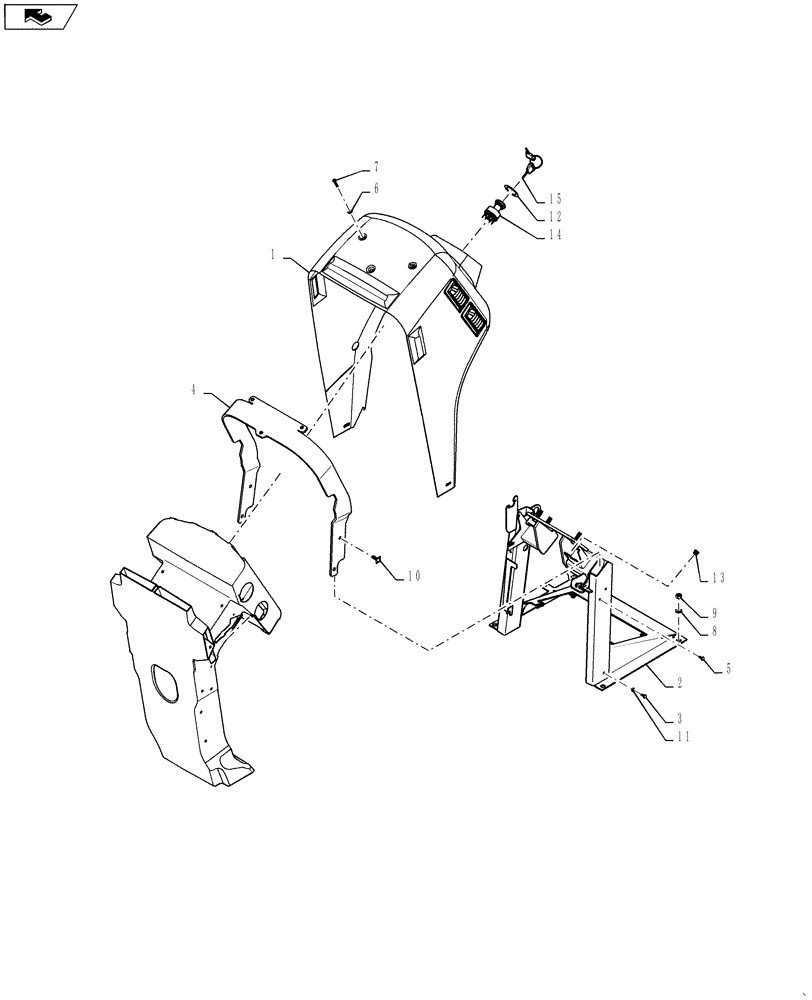 7
6
15
12
14
1
4
10
13
9
8
5
2
3
11