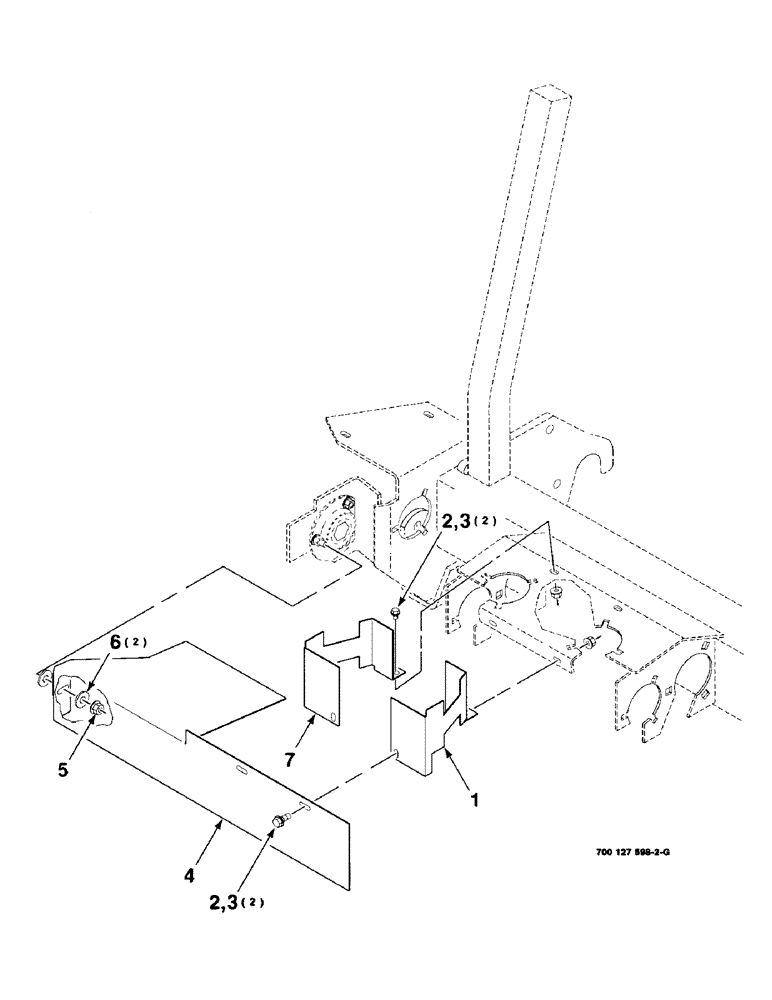 2,3 (2)

6 (2)

5

7

1

4

2,3 (2)

700 127 598-2-G