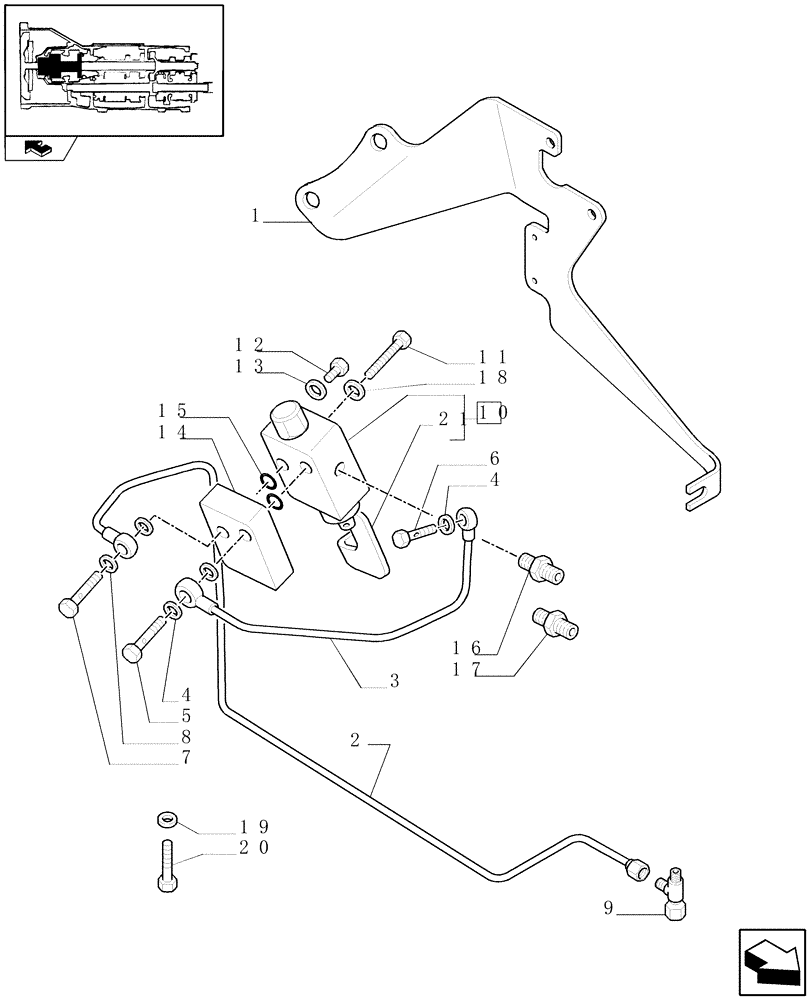 1
12
13
11
18
15
14
21
10
6
4
16
17
3
4
5
8
7
2
19
20
9