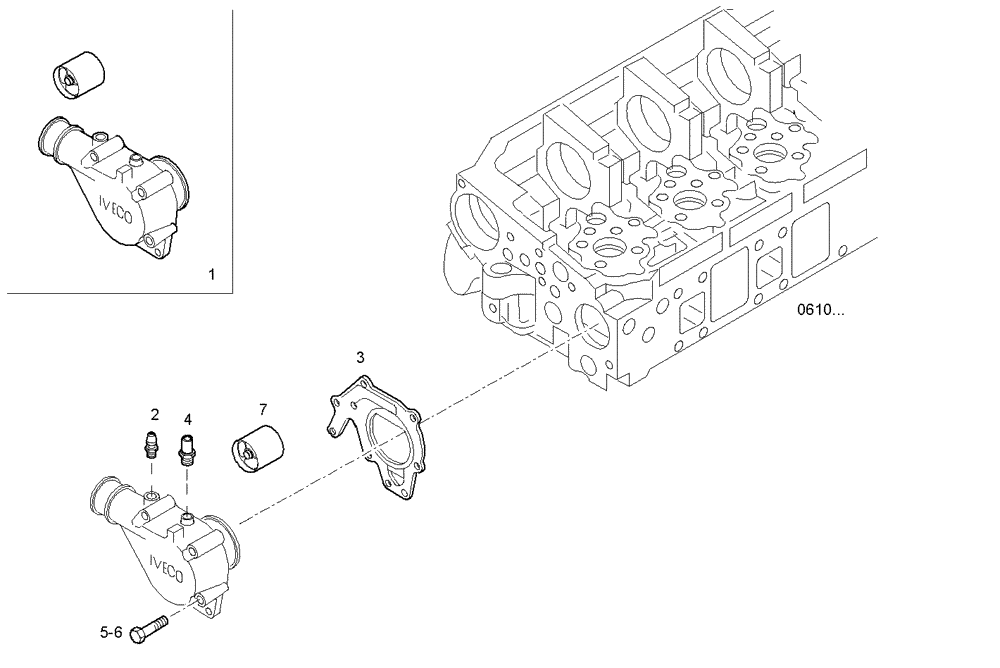 IVECO
1
0610...
3
2
4
7
IVECO
5-6