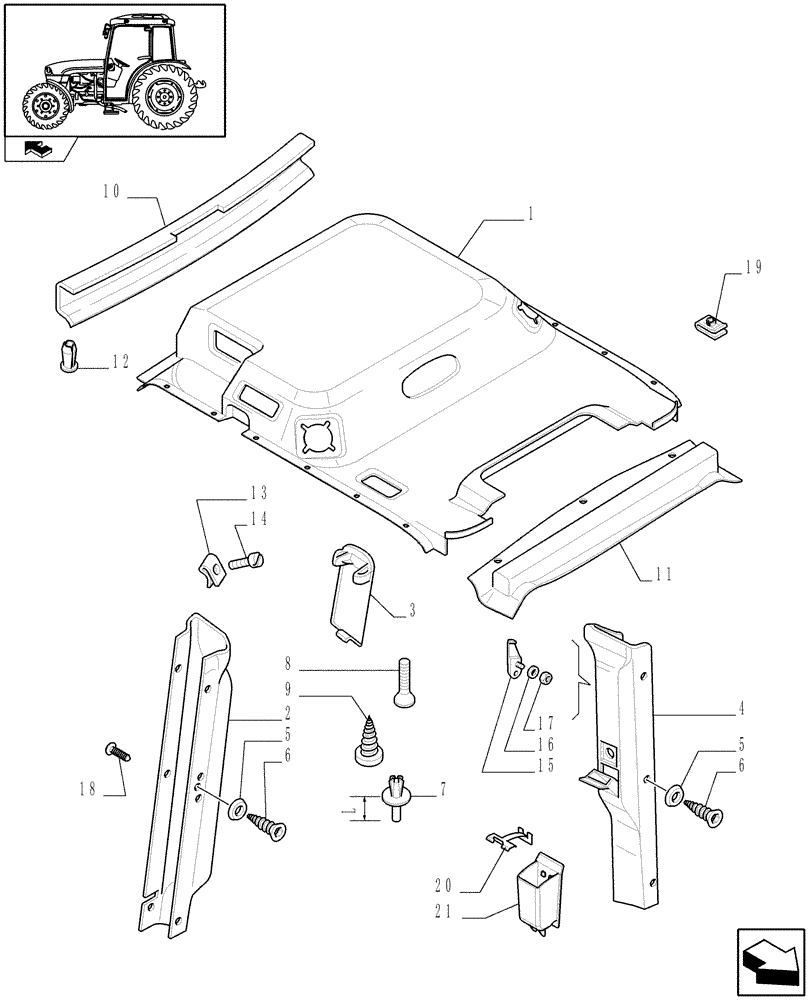 10
1
19
12
13
14
3
11
8
9
2
5
6
18
7
17
16
15
4
5
6
20
21