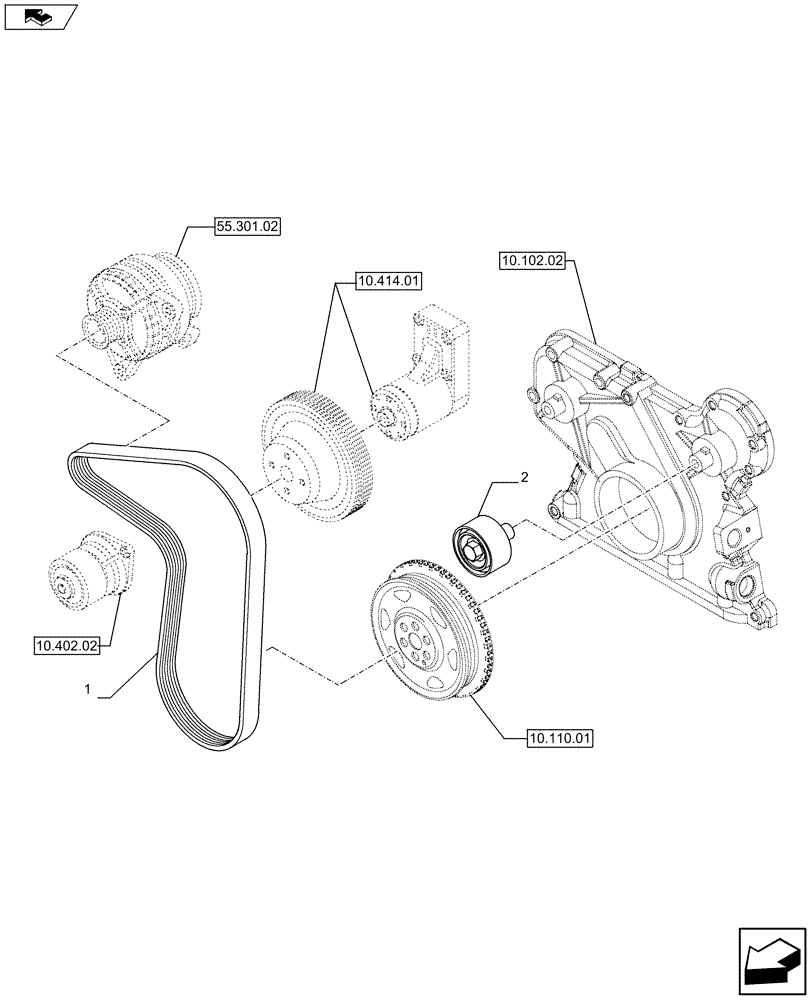 55.301.02

10.414.01

10.102.02

2

10.402.02

1

10.110.01