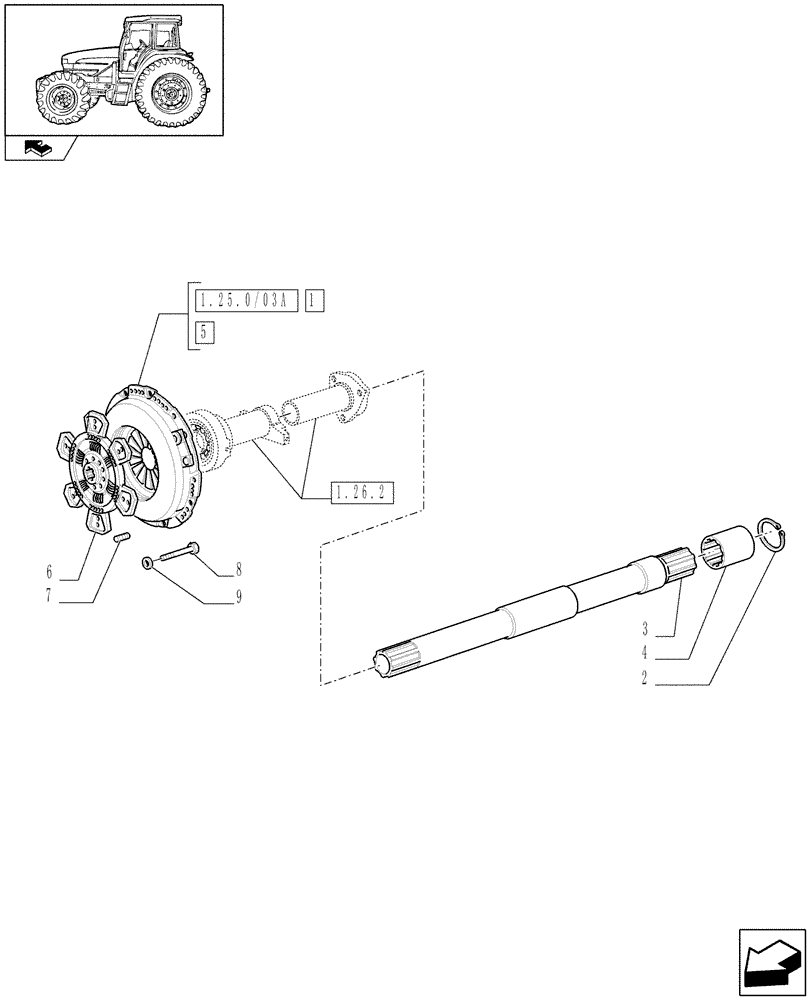 1.25.0/03A 1
5
1.26.2
6
7
8
9
3
4
2