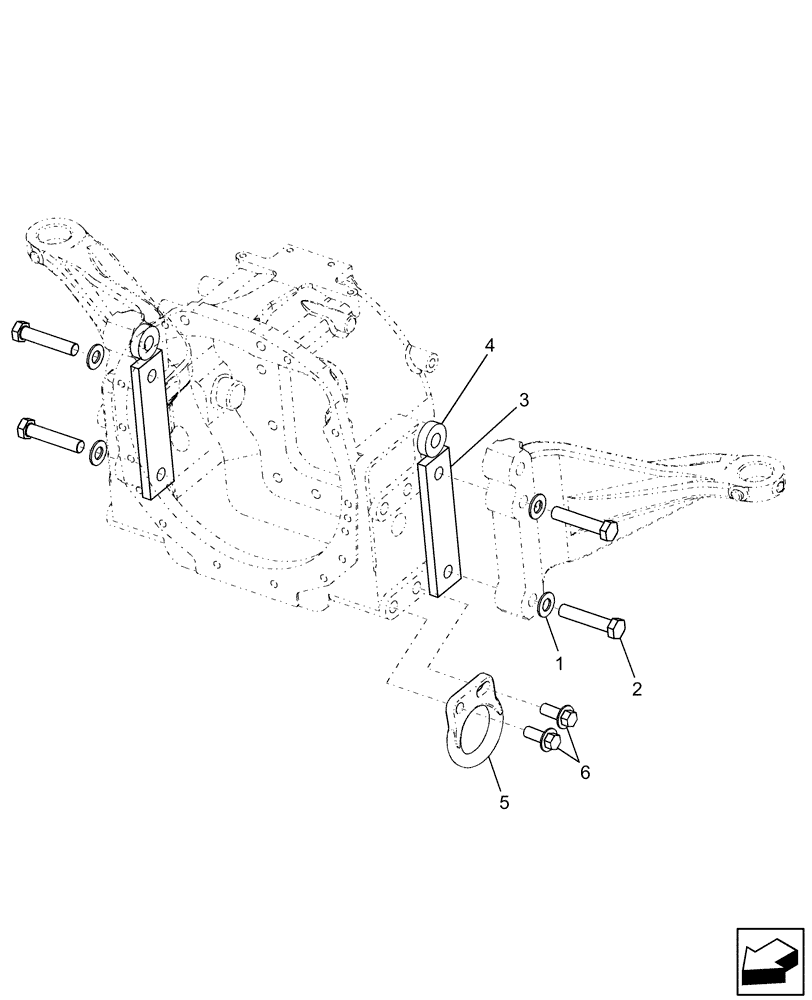 4
3
1
2
6
5