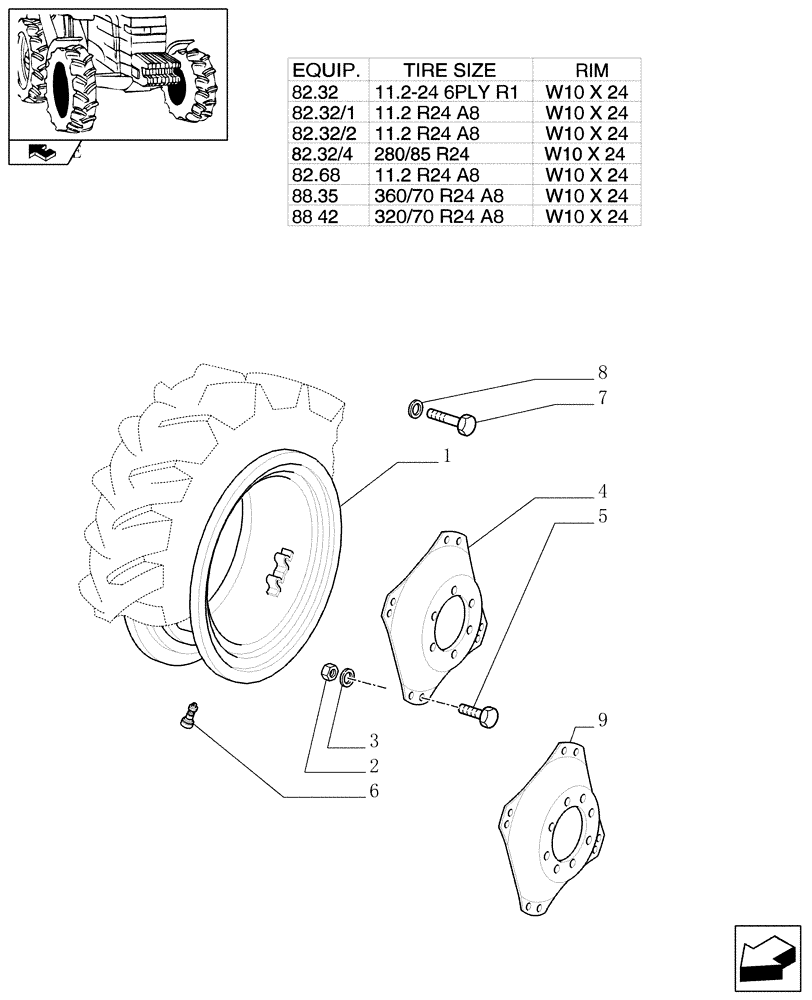 | EQUIP. | TIRE SIZE | RIM |
|---|---|---|
| 82.32 | 11.2-24 6PLY R1 | W10 X 24 |
| 82.32/1 | 11.2 R24 A8 | W10 X 24 |
| 82.32/2 | 11.2 R24 A8 | W10 X 24 |
| 82.32/4 | 280/85 R24 | W10 X 24 |
| 82.68 | 11.2 R24 A8 | W10 X 24 |
| 88.35 | 360/70 R24 A8 | W10 X 24 |
| 88 42 | 320/70 R24 A8 | W10 X 24 |

8
7
1
4
5
3
2
6
9