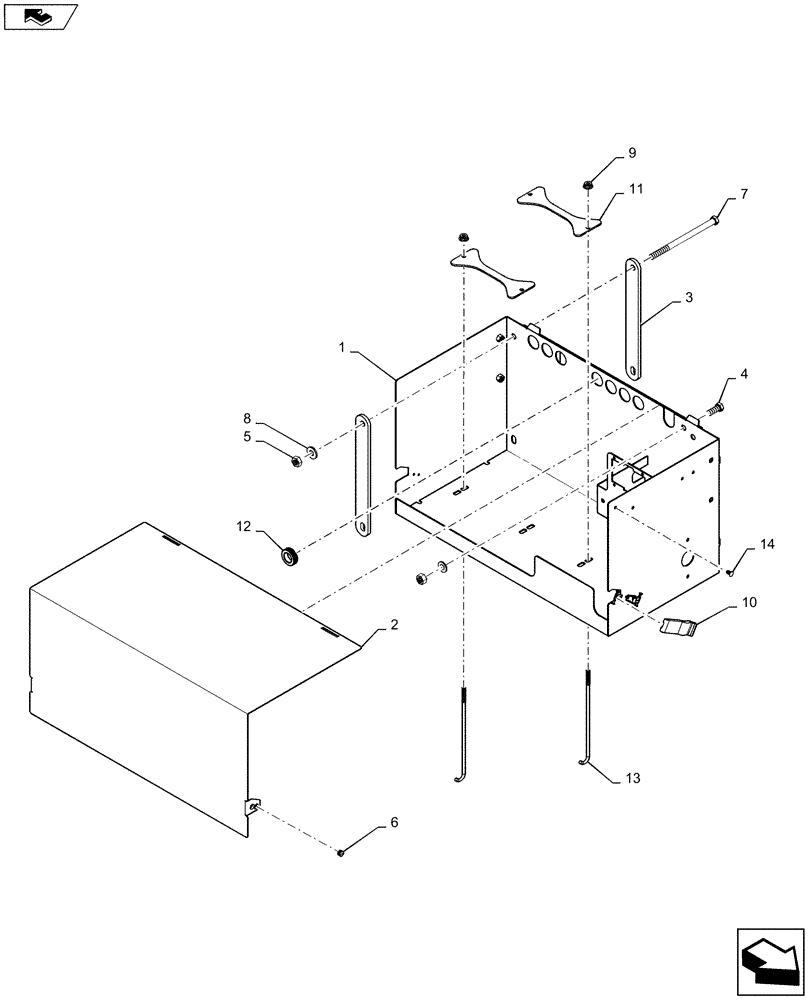 9
11
7
3
1
4
8
5
12
14
10
2
13
6