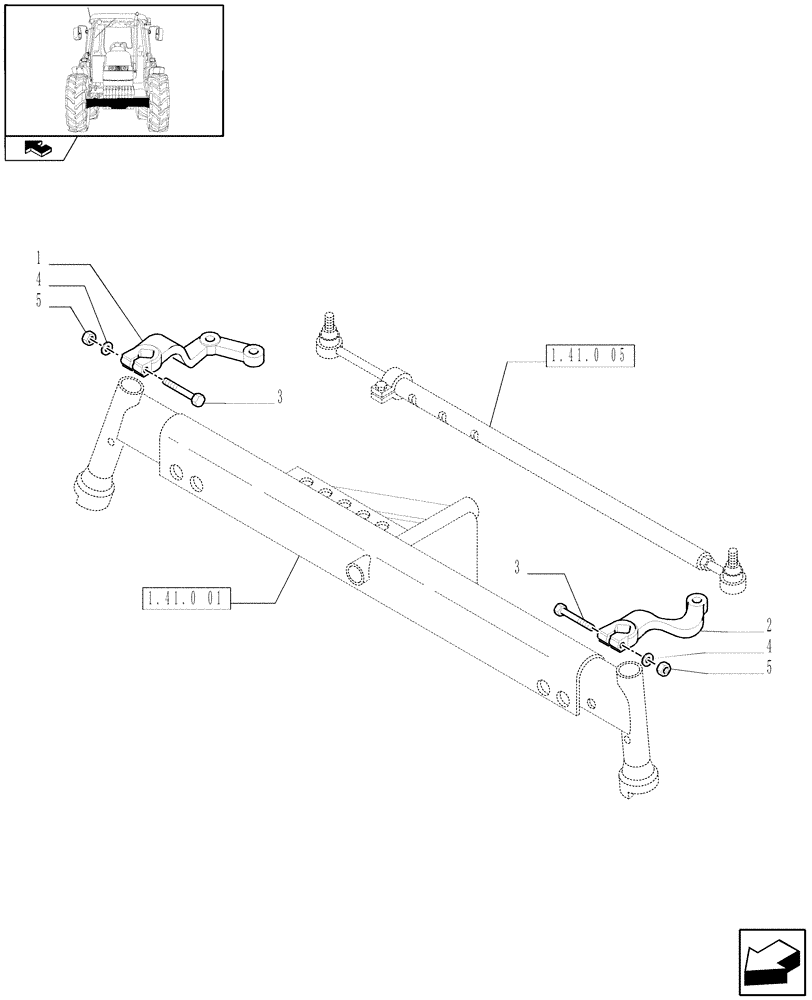 1
4
5
3
1.41.0 05
1.41.0 01
3
2
4
5