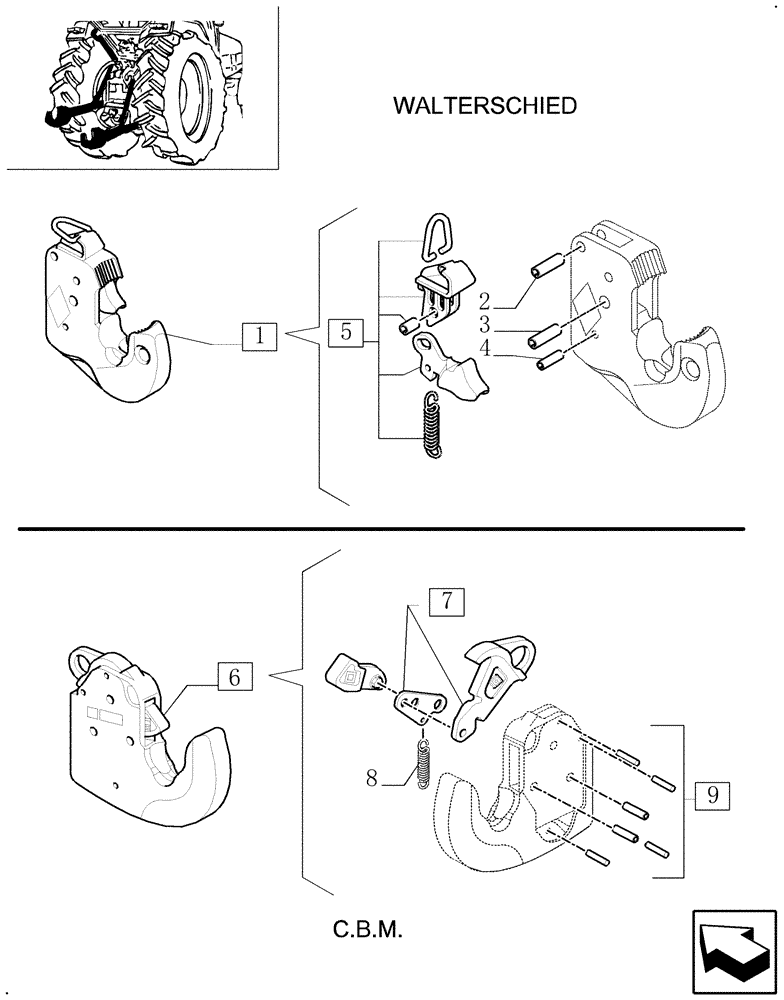 WALTERSCHIED

1
5
2
3
4

6
7
8
9

C.B.M.