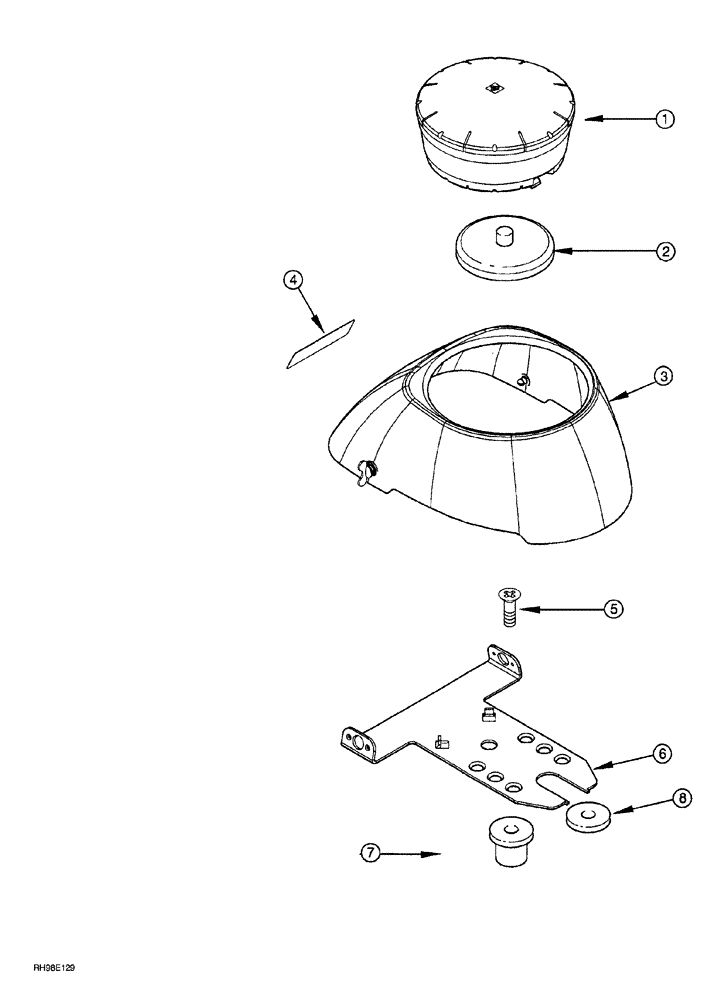 1
2
4
3
5
6
8
7
RH98E129