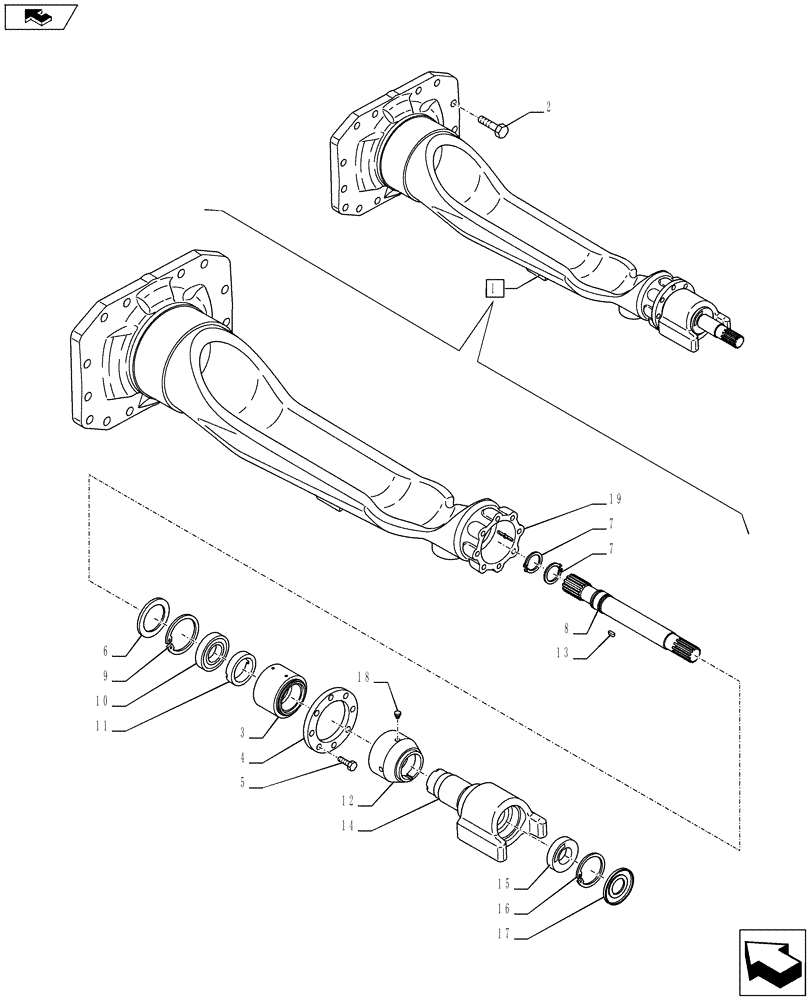 2
1
19
7
7
8
13
6
9
10
11
18
3
4
5
12
14
15
16
17