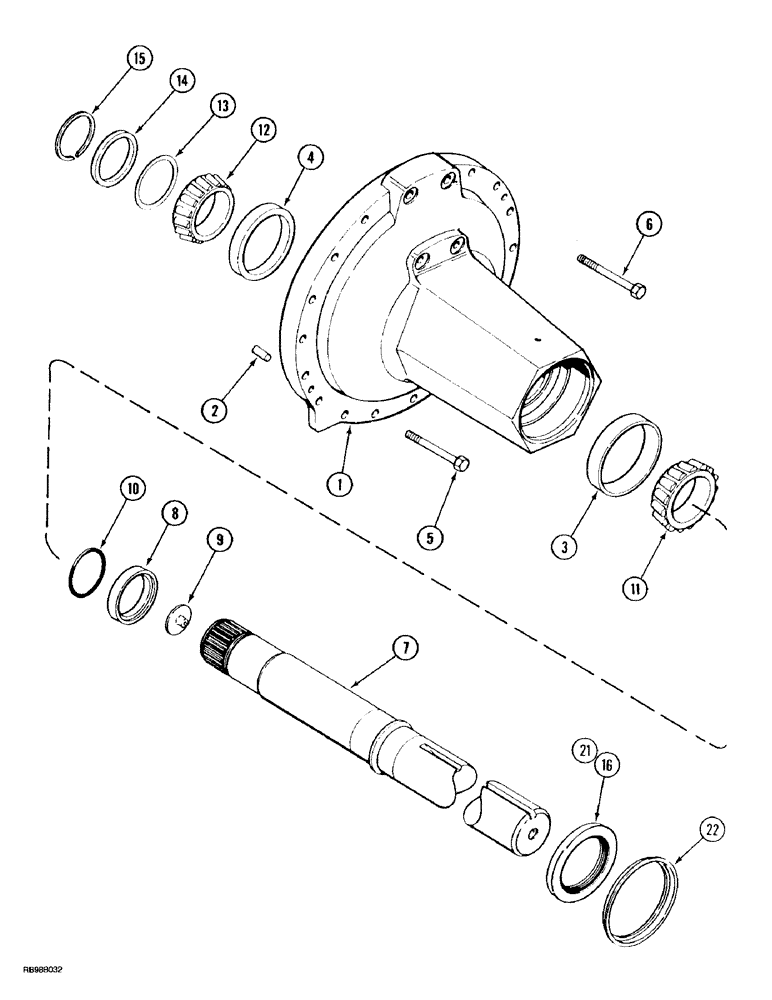 15
14
13
12
4
6
2
1
5
3
11
10
8
9
7
21
16
22
RB988032