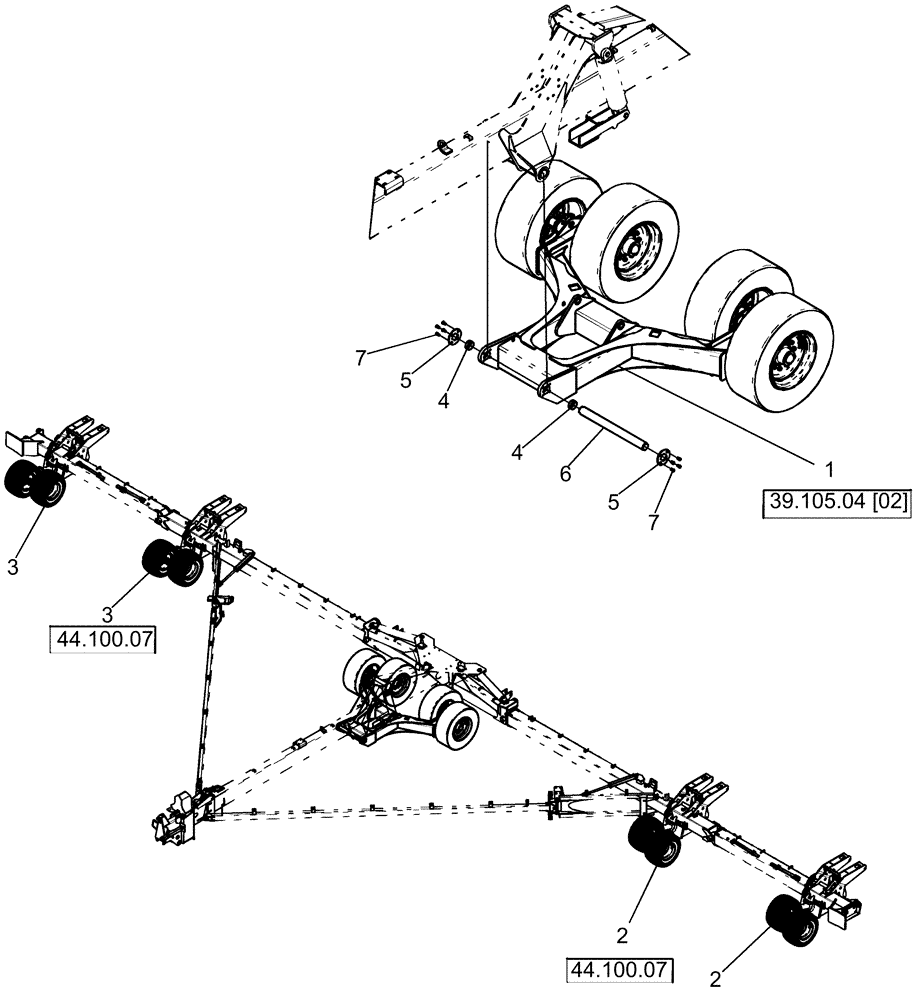 7
5
4
4
6
5
7
1
39.105.04 [02]
3
3
44.100.07
2
44.100.07
2