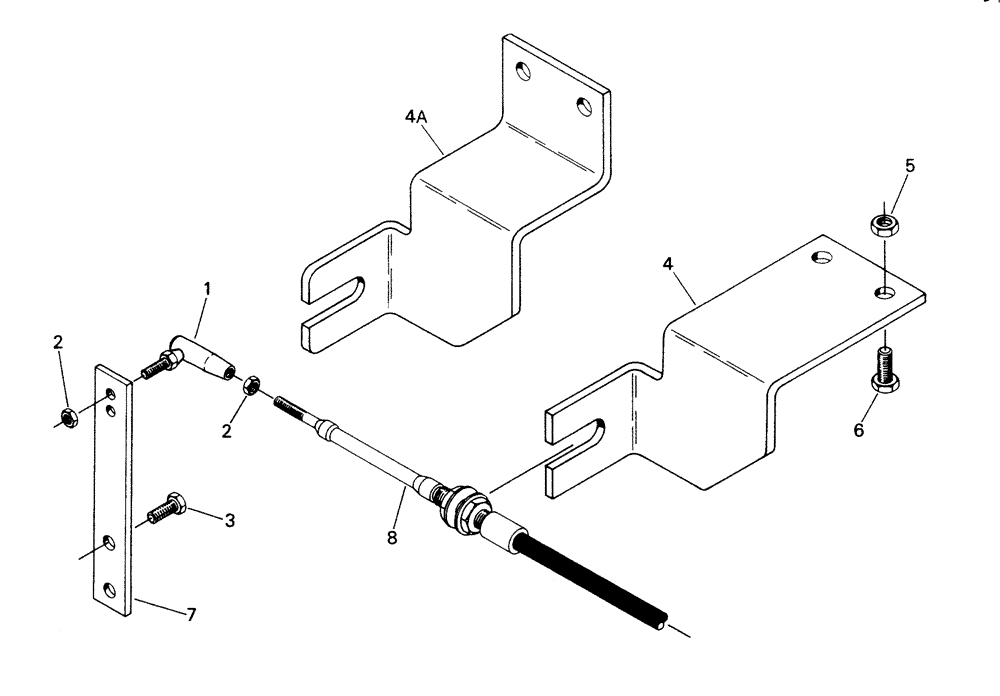 4A
5
4
1
2
2
6
3
8
7