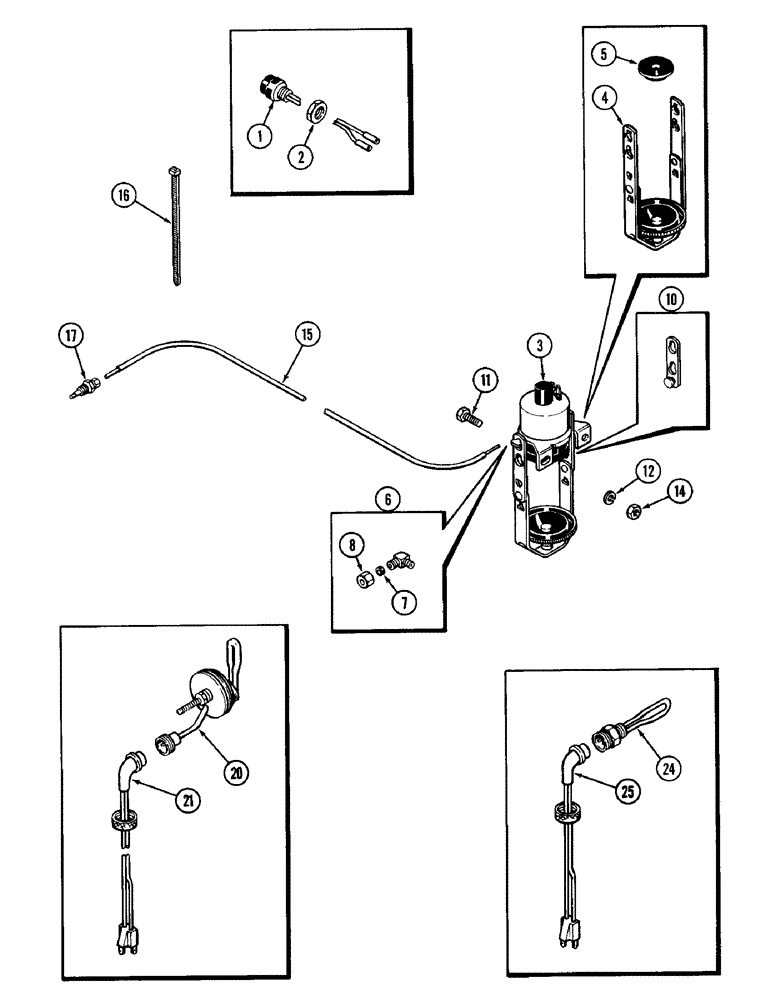 1
2
5
4
16
10
17
15
3
11
12
14
6
8
7
20
21
24
25