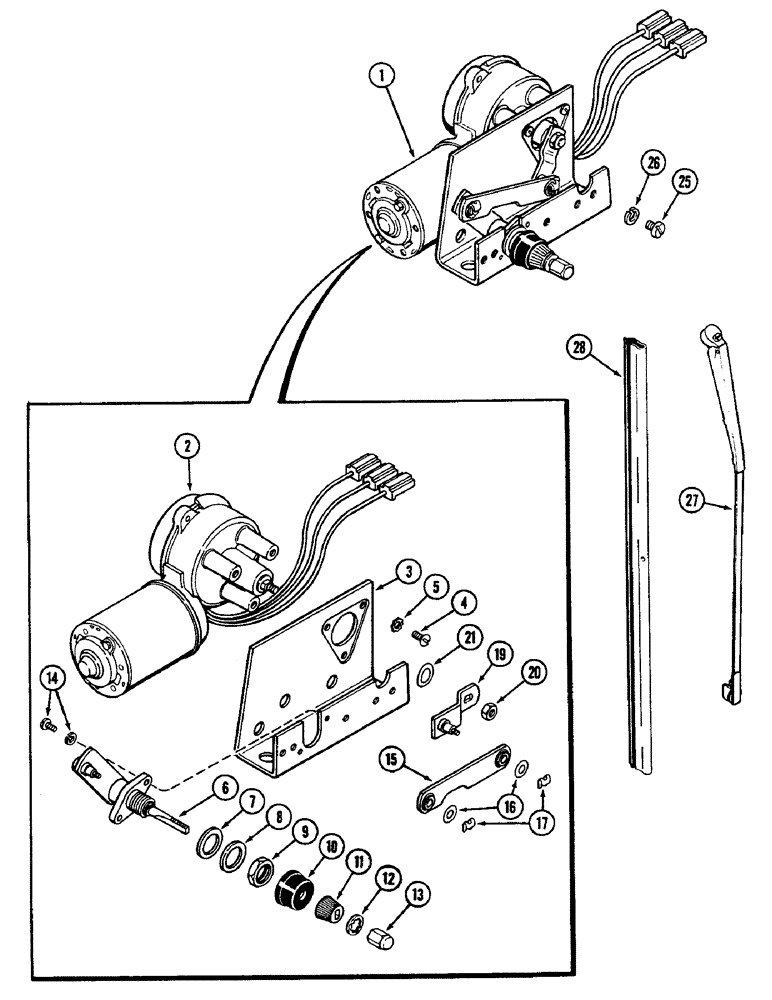 1
26
25
28
27
2
3
5
4
21
19
20
14
15
16
17
6
7
8
9
10
11
12
13