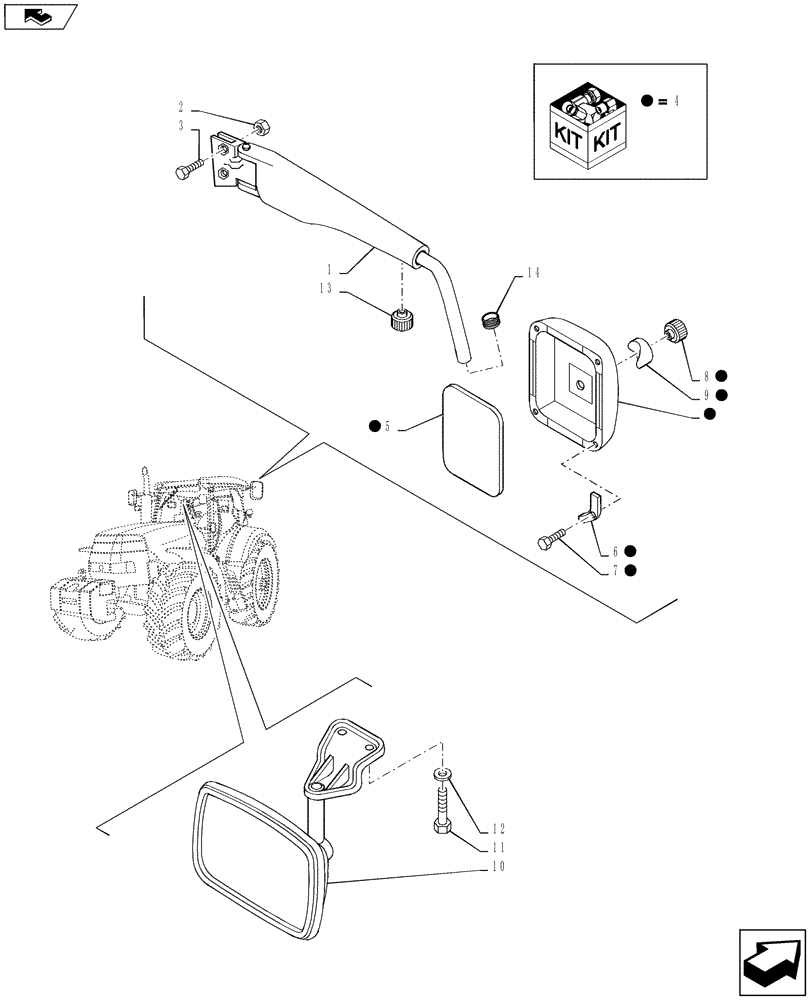 KIT KIT
● = 4
2
3
1
13
14
8 ●
9 ●
●
● 5
6 ●
7 ●
12
11
10