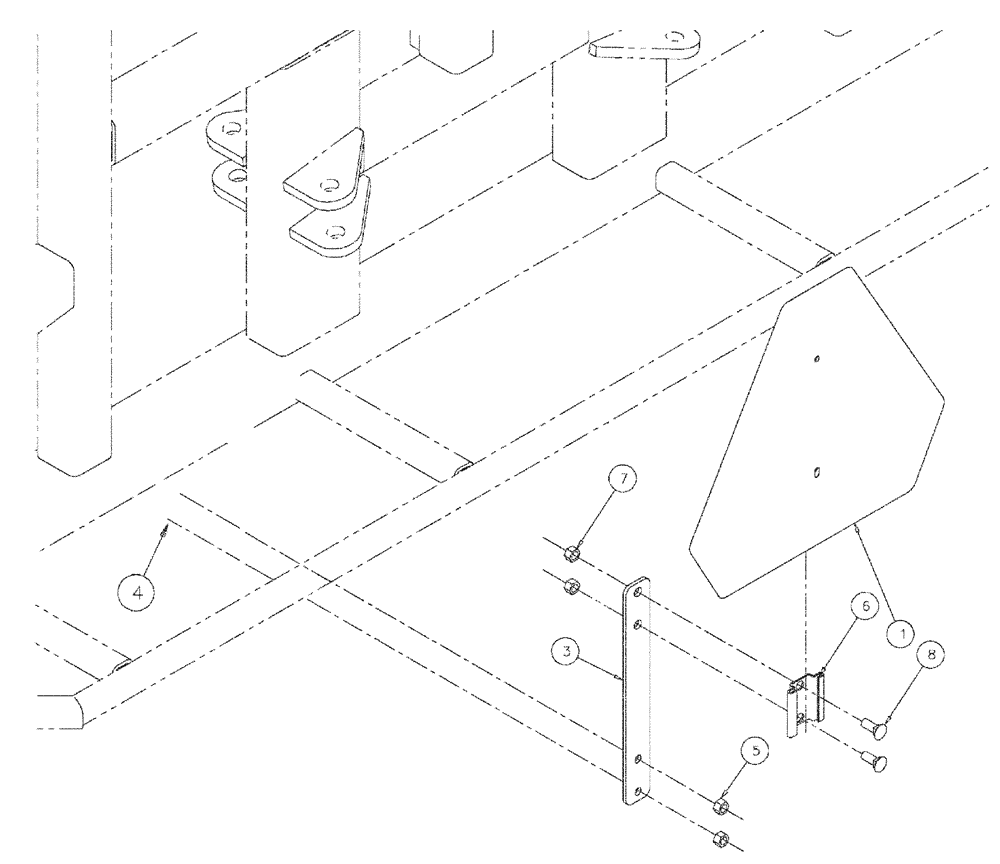 7
4
3
6
1
8
5