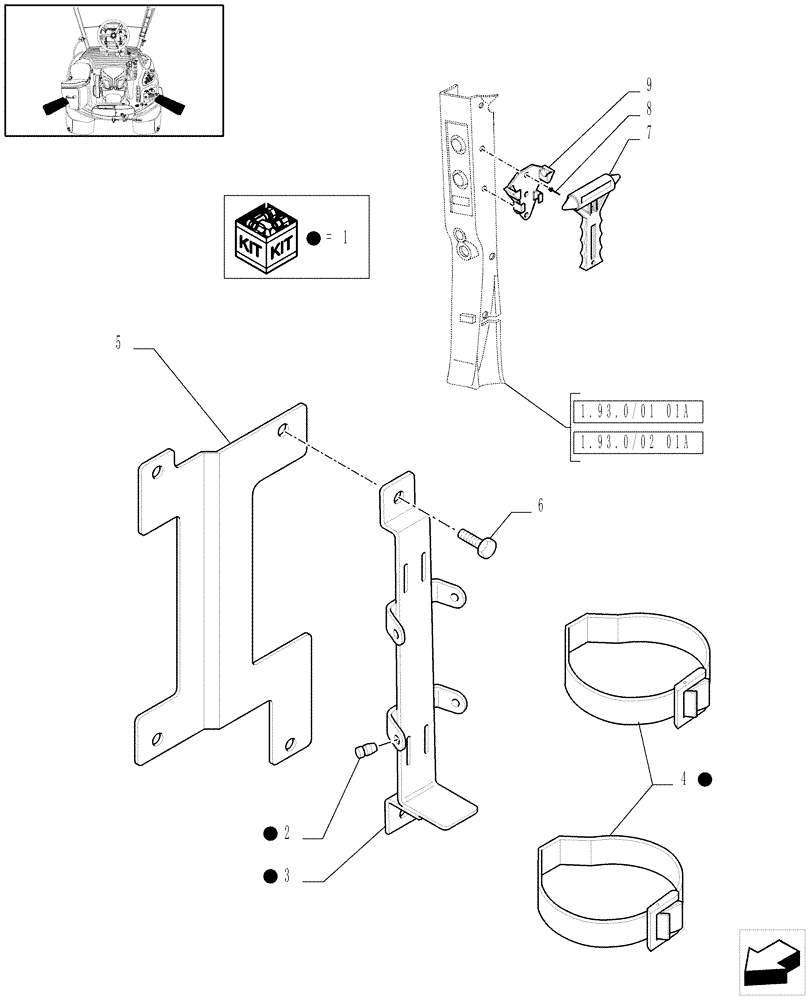 KIT KIT
● = 1

9
8
7

5

1.93.0/01 01A
1.93.0/02 01A

6

4 ●

● 2

● 3