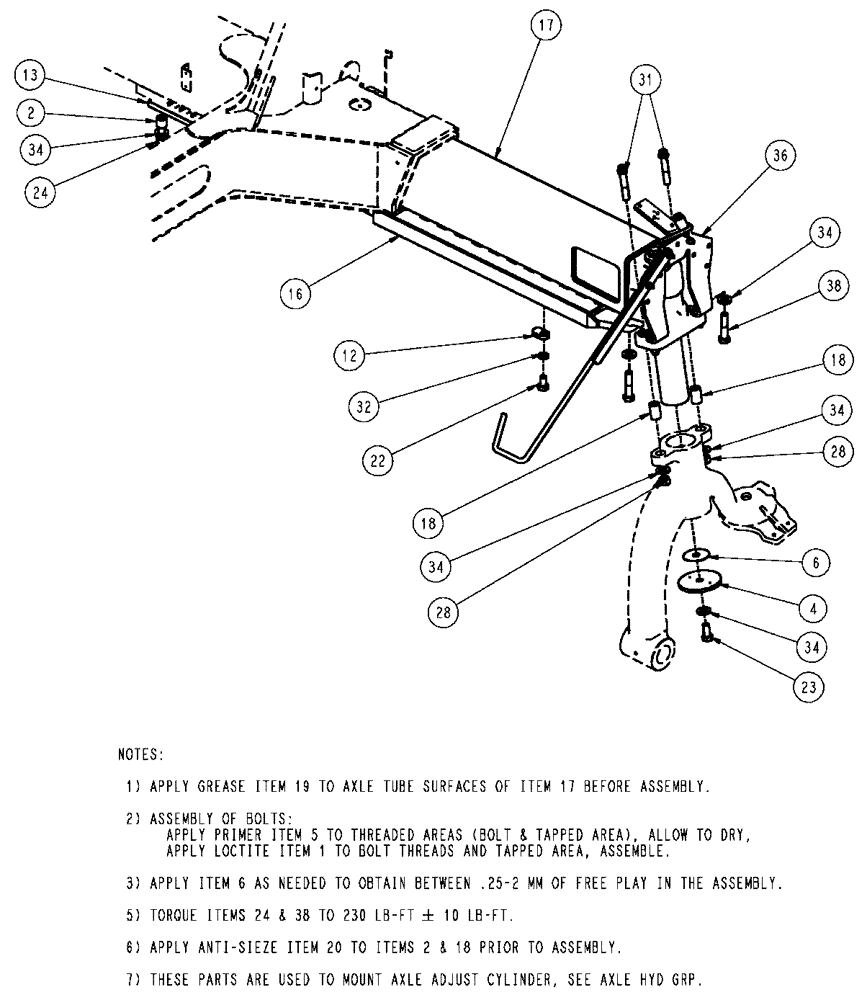 17

13

2

34

24

31

36

34

38

16

12

32

22

18

34

28

18

34

28

6

4

34

23

NOTES:

1) APPLY GREASE ITEM 19 TO AXLE TUBE SURFACES OF ITEM 17 BEFORE ASSEMBLY.

2) ASSEMBLY OF BOLTS:
APPLY PRIMER ITEM 5 TO THREADED AREAS (BOLT & TAPPED AREA), ALLOW TO DRY,
APPLY LOCTITE ITEM 1 TO BOLT THREADS AND TAPPED AREA, ASSEMBLE.

3) APPLY ITEM 6 AS NEEDED TO OBTAIN BETWEEN .25-2 MM OF FREE PLAY IN THE ASSEMBLY.

5) TORQUE ITEMS 24 & 38 TO 230 LB-FT $\pm$ 10 LB-FT.

6) APPLY ANTI-SIEZE ITEM 20 TO ITEMS 2 & 18 PRIOR TO ASSEMBLY.

7) THESE PARTS ARE USED TO MOUNT AXLE ADJUST CYLINDER, SEE AXLE HYD GRP.