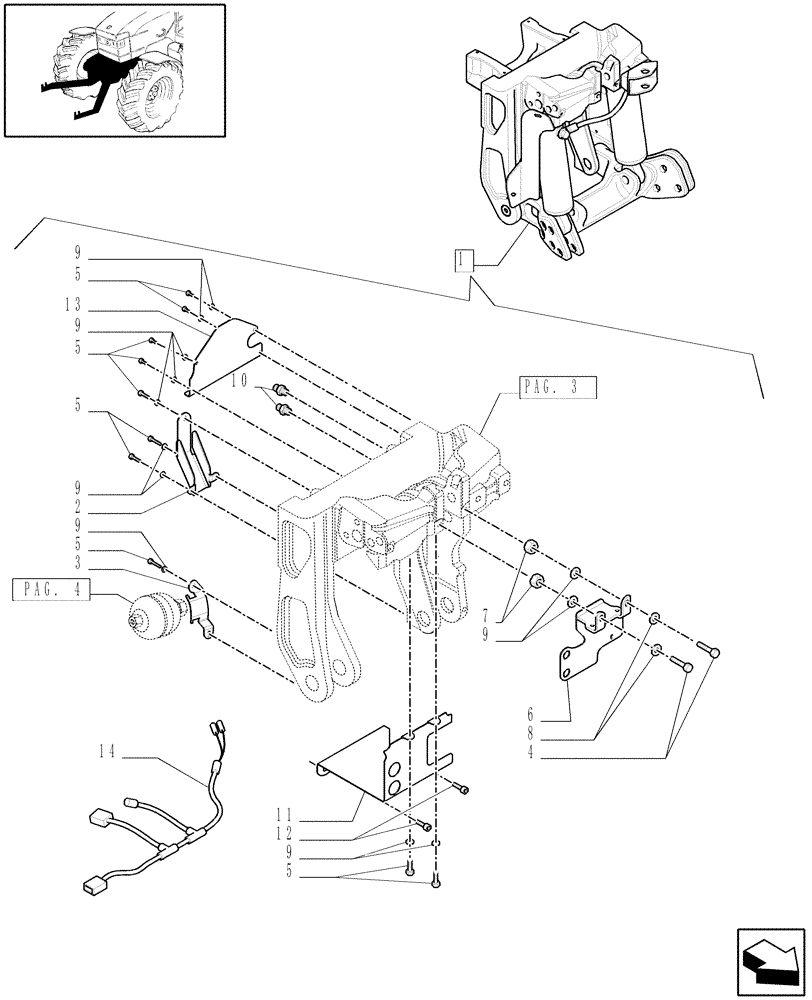 1
9
5
13
9
5
10
PAG. 3
5
9
2
9
5
3
PAG. 4
7
9
6
8
4
14
11
12
9
5