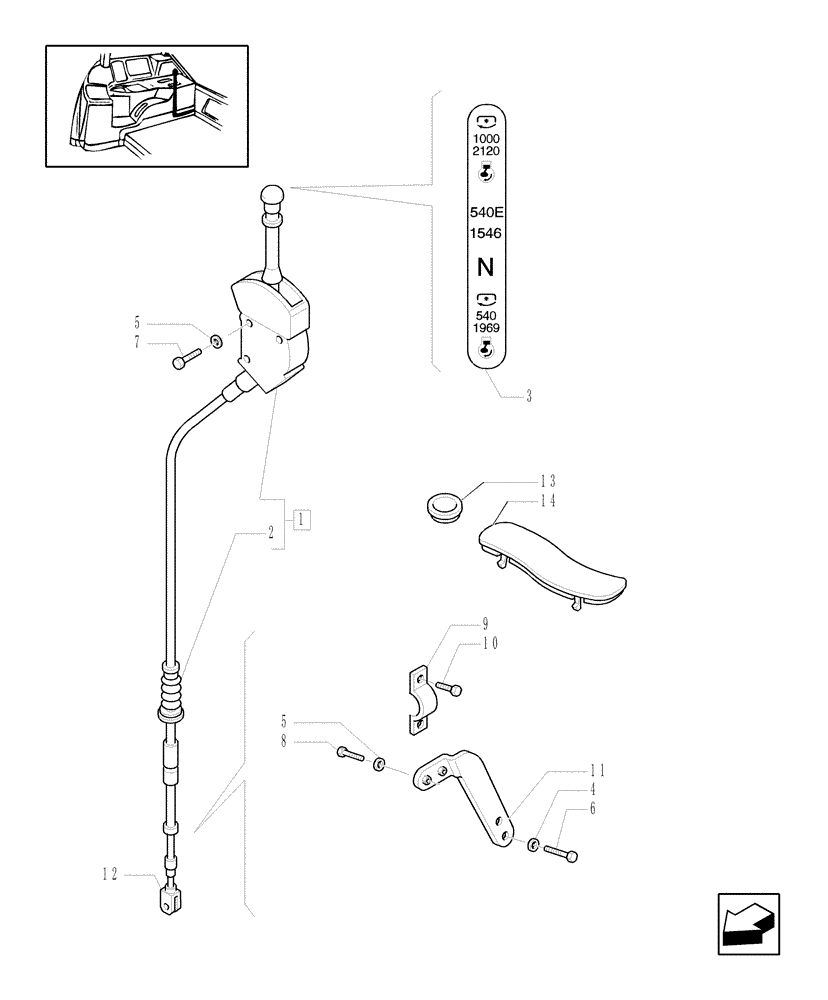 1000
2120
540E
1546
N
540
1969
3
5
7
1
2
13
14
9
10
5
8
11
4
6
12