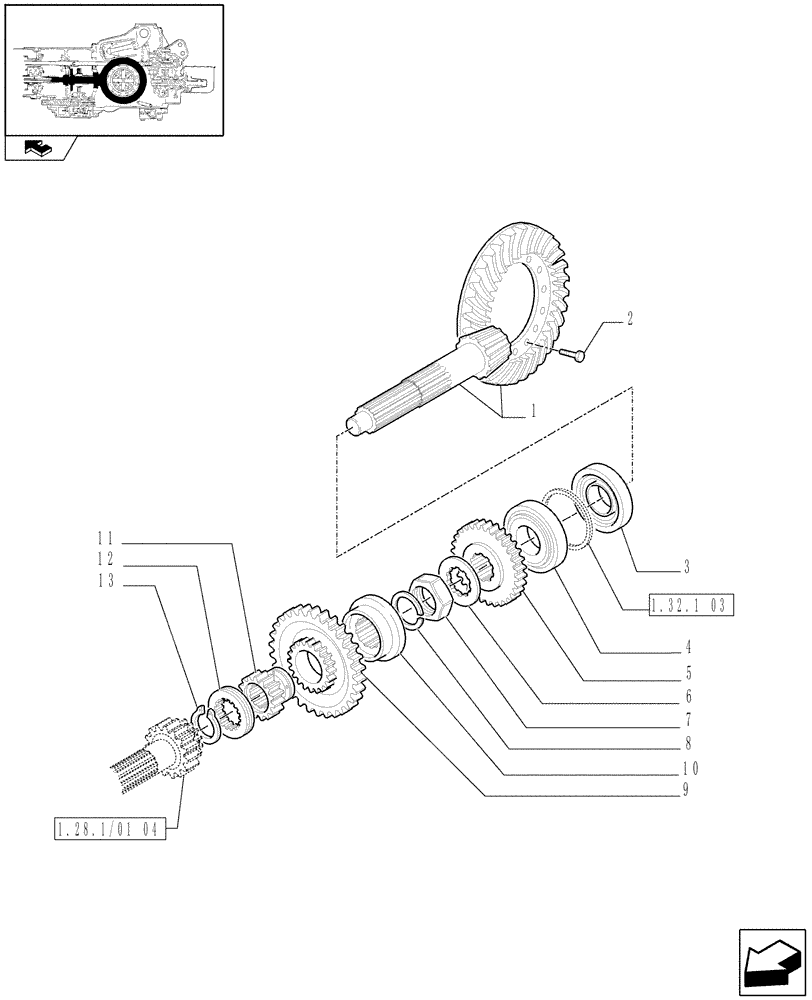 2
1
11
12
13
3
1.32.1 03
4
5
6
7
8
10
9
1.28.1/01 04