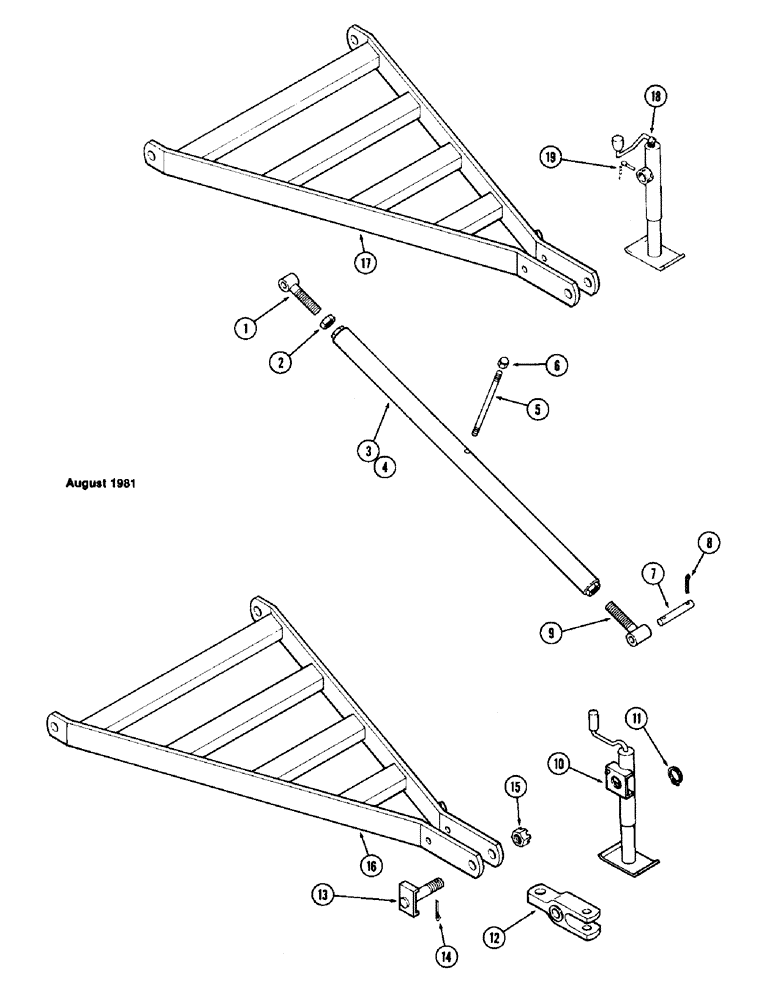 18
19
17
1
2
6
5
3
4
August 1981
8
7
9
11
10
15
16
13
14
12