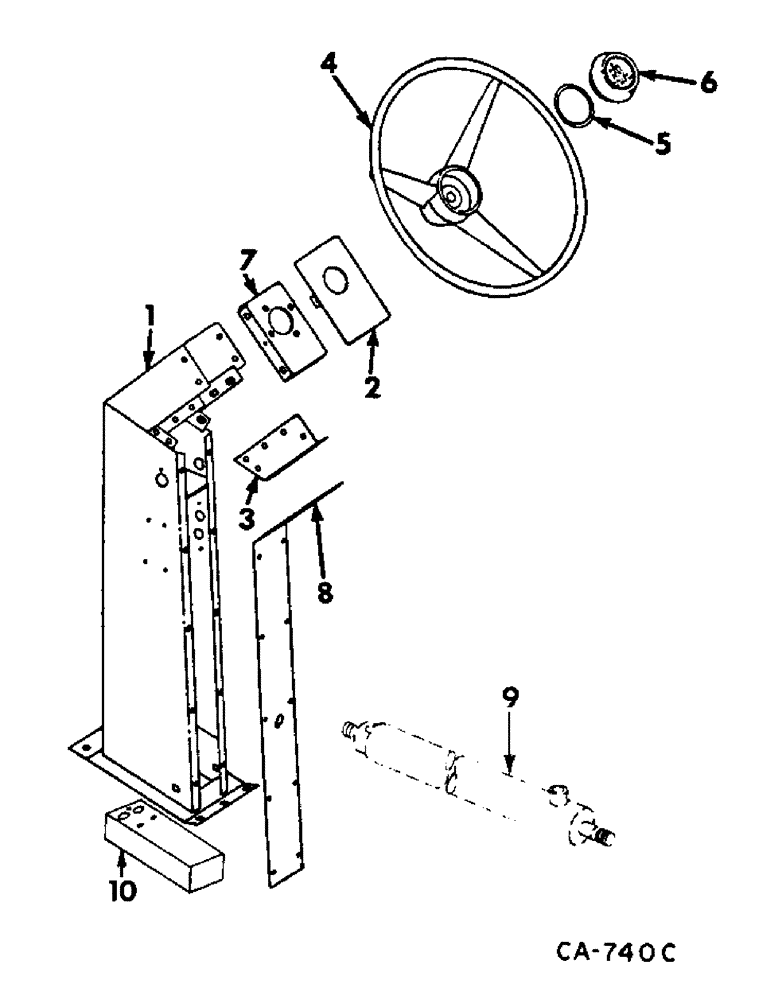 4
6
5
7
1
2
3
8
9
10
CA-740C