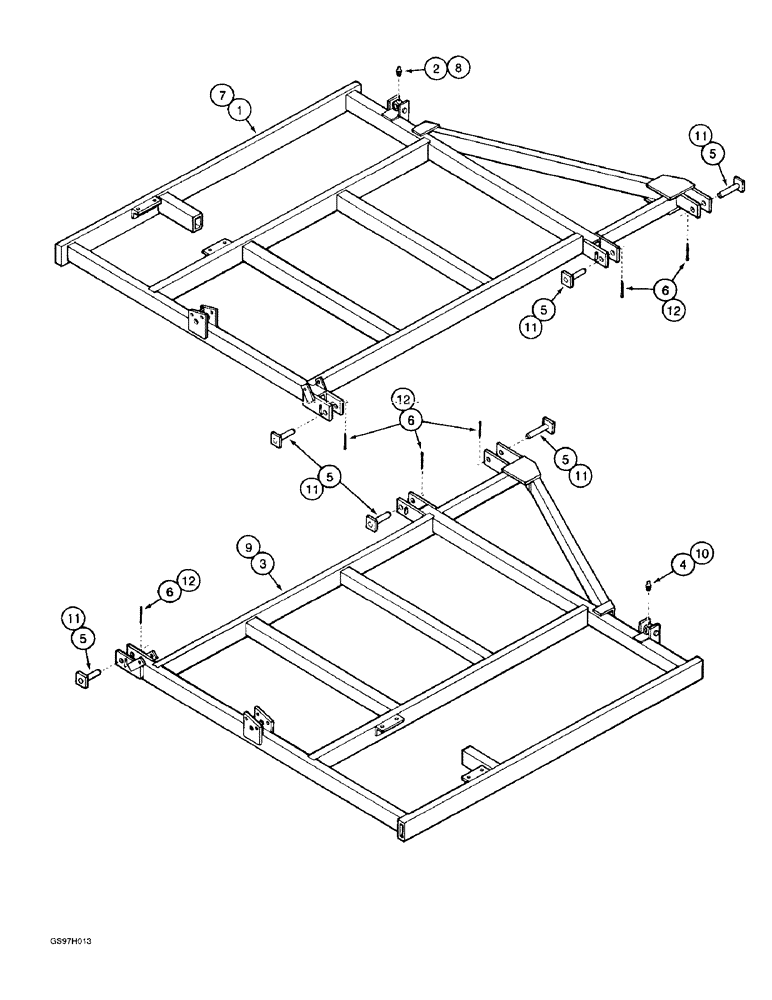 2 8
7 1
11 5
6 12
5 11
12
6
5 11
11 5
9 3
4 10
6 12
11 5
GS97H013