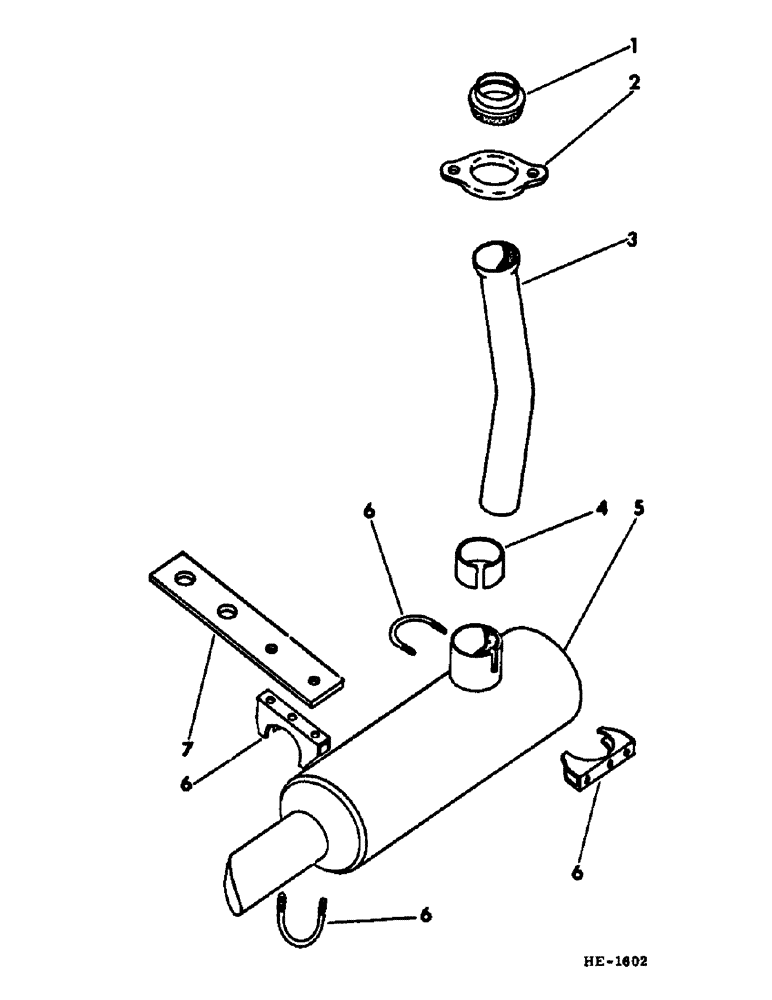 1
2
3
6
4
5
7
6
6
6
HE-1602