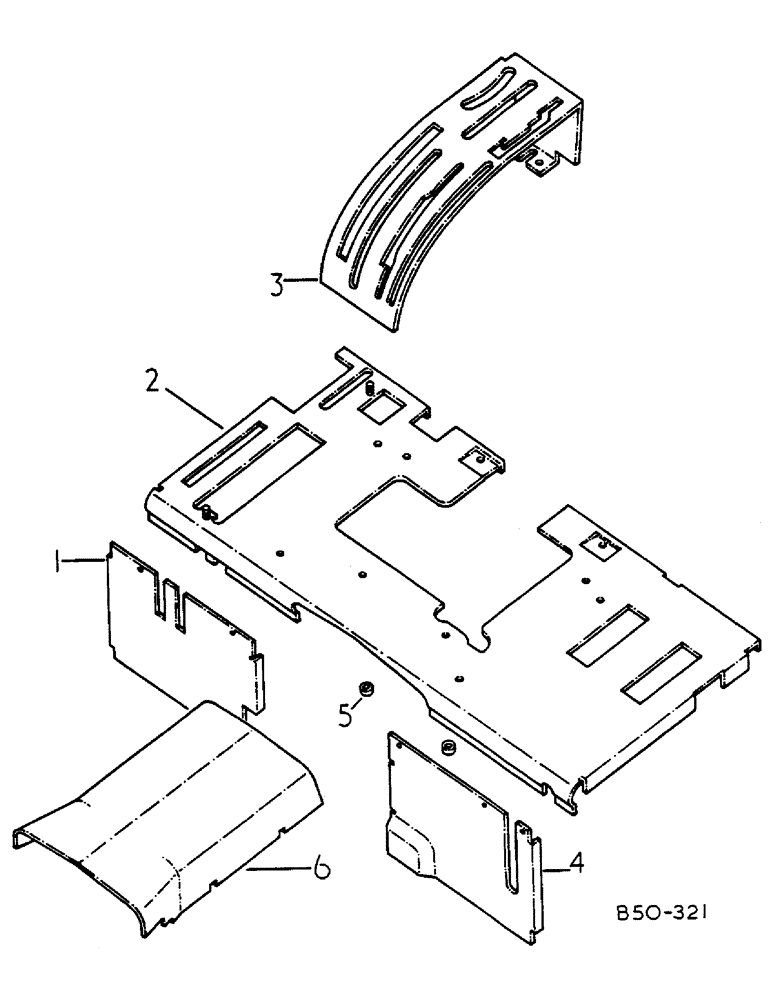 3
2
1
5
6
4
B50-321