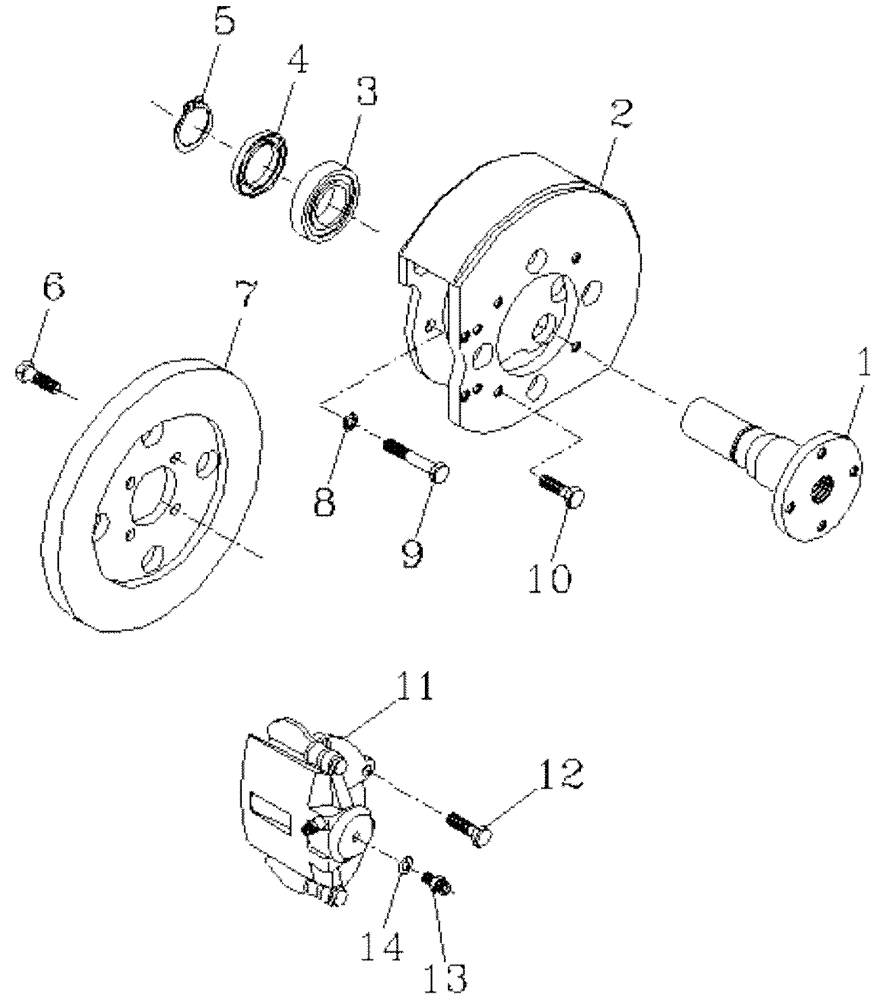 5
4
3
2
6
7
1
8
9
10
11
12
14
13