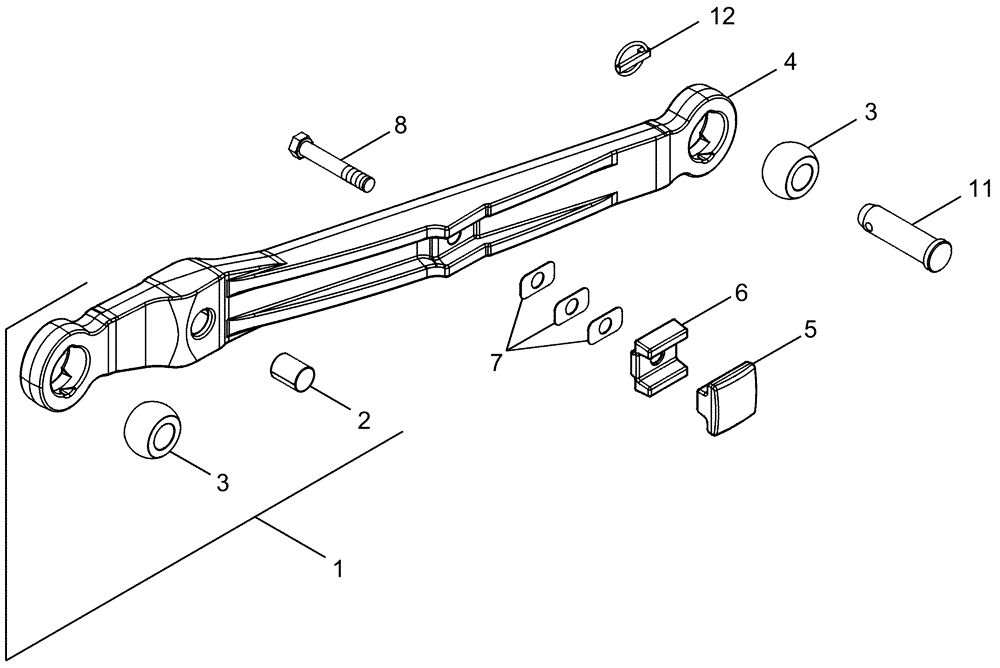 12
4
8
3
11
6
5
7
2
3
1