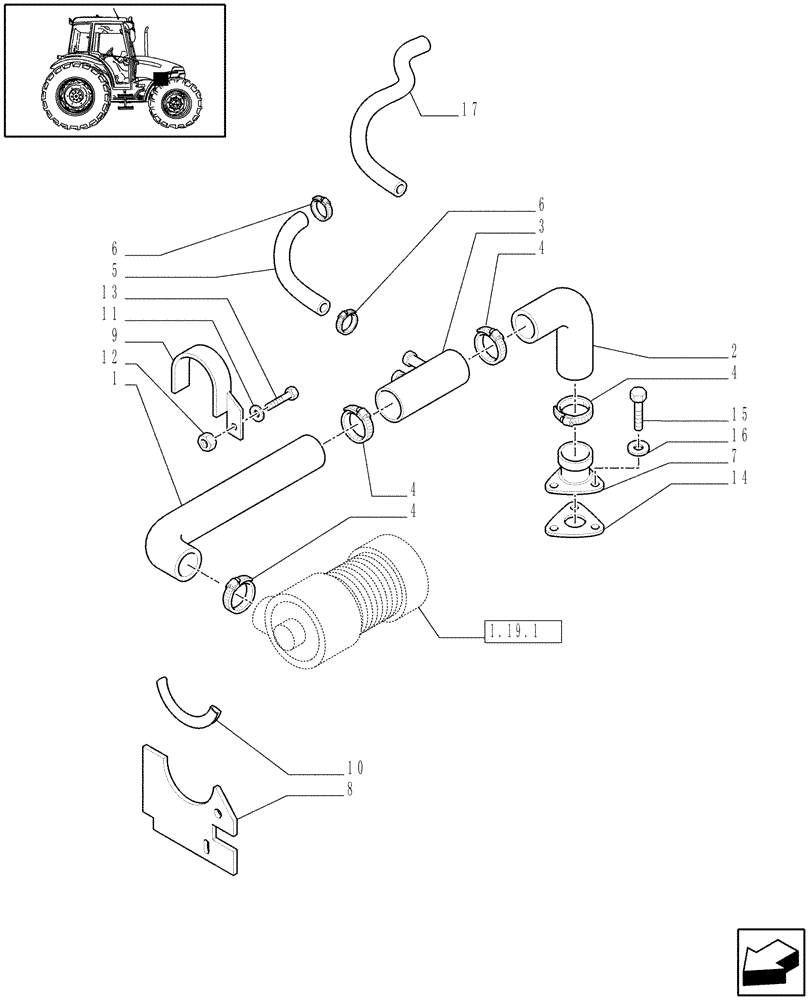 17
6
3
4
6
5
13
11
9
12
1
2
4
15
16
7
14
4
4
1.19.1
10
8