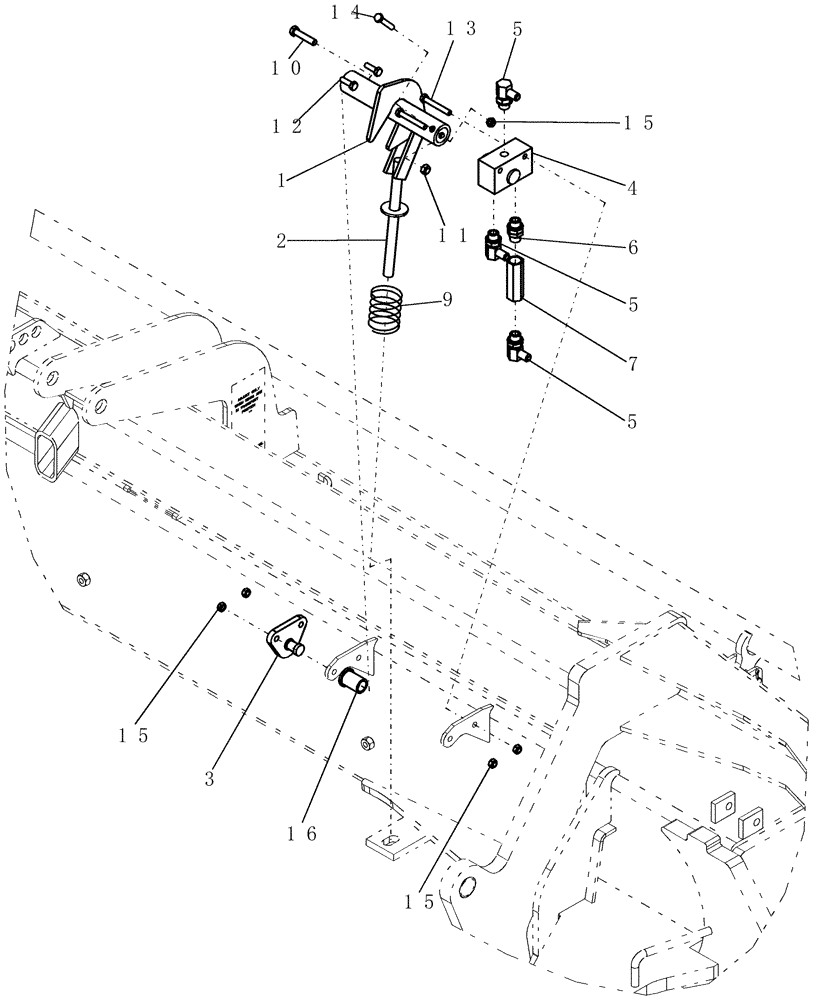 14
13
5
10
12
15
1
4
11
2
6
5
9
7
5
15
3
16
15