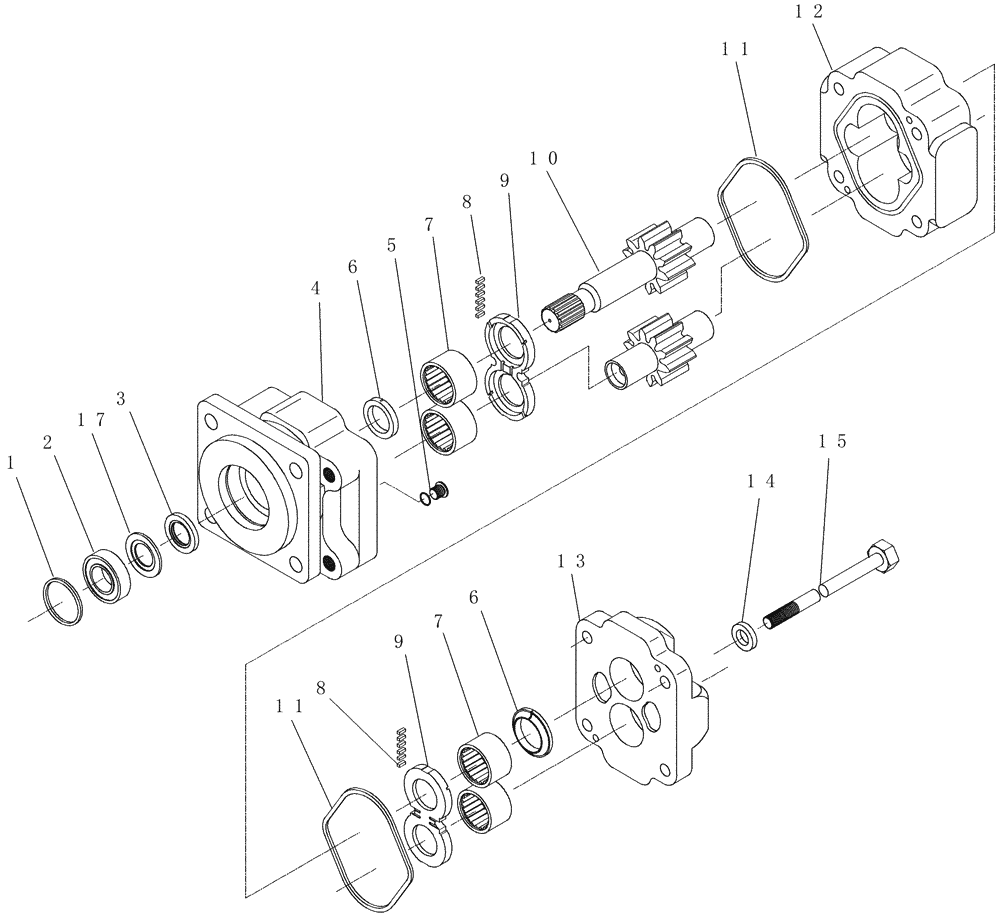 12
11
10
9
8
7
5
6
4
3
17
2
1
15
14
13
6
7
9
8
11